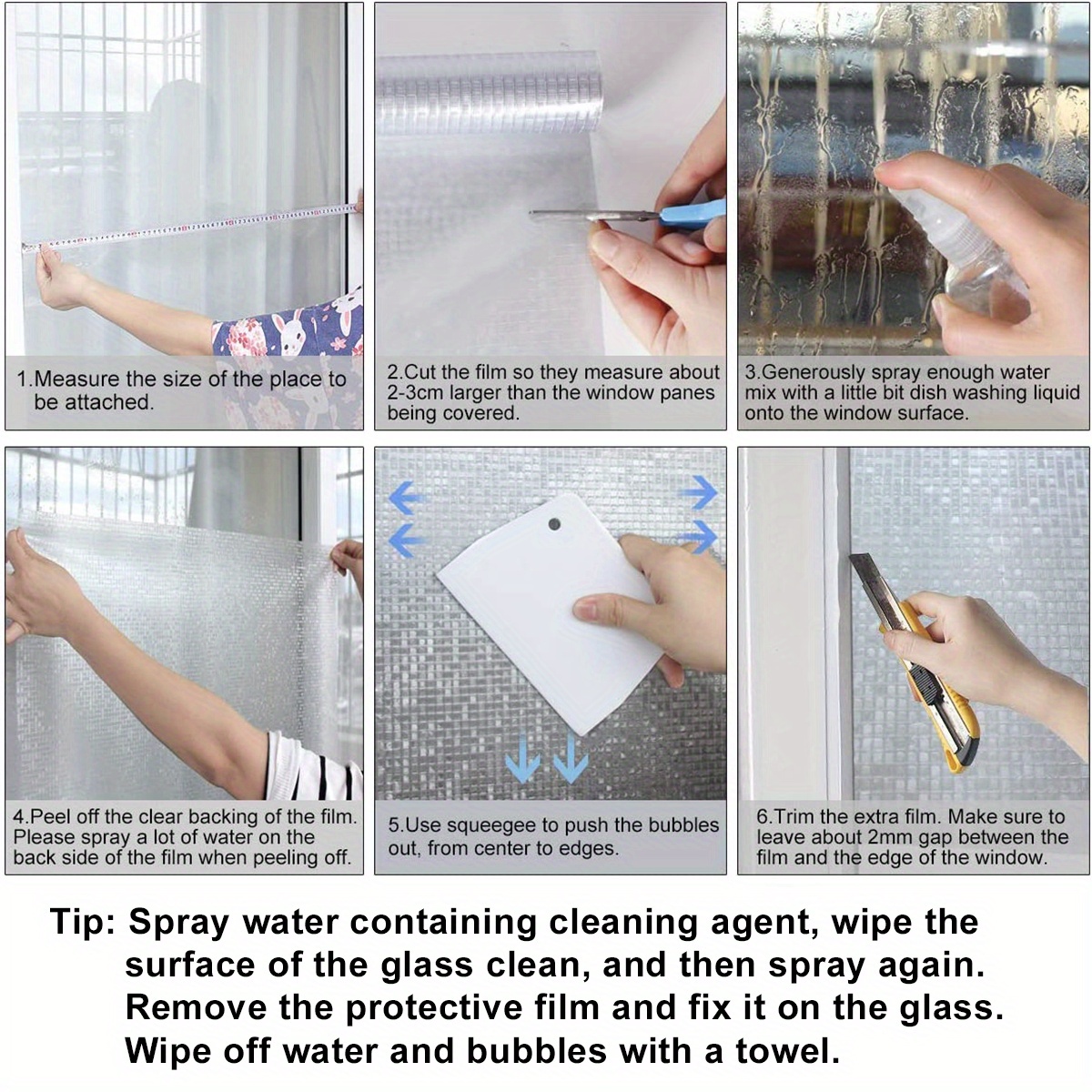 1.Measure the size of the place to be attached.

2.Cut the film so they measure about 2-3cm larger than the window panes being covered.

3.Generously spray enough water mix with a little bit dish washing liquid onto the window surface.

4.Peel off the clear backing of the film. Please spray a lot of water on the back side of the film when peeling off.

5.Use squeegee to push the bubbles out, from center to edges.

6.Trim the extra film. Make sure to leave about 2mm gap between the film and the edge of the window.

Tip: Spray water containing cleaning agent, wipe the surface of the glass clean, and then spray again. Remove the protective film and fix it on the glass. Wipe off water and bubbles with a towel.