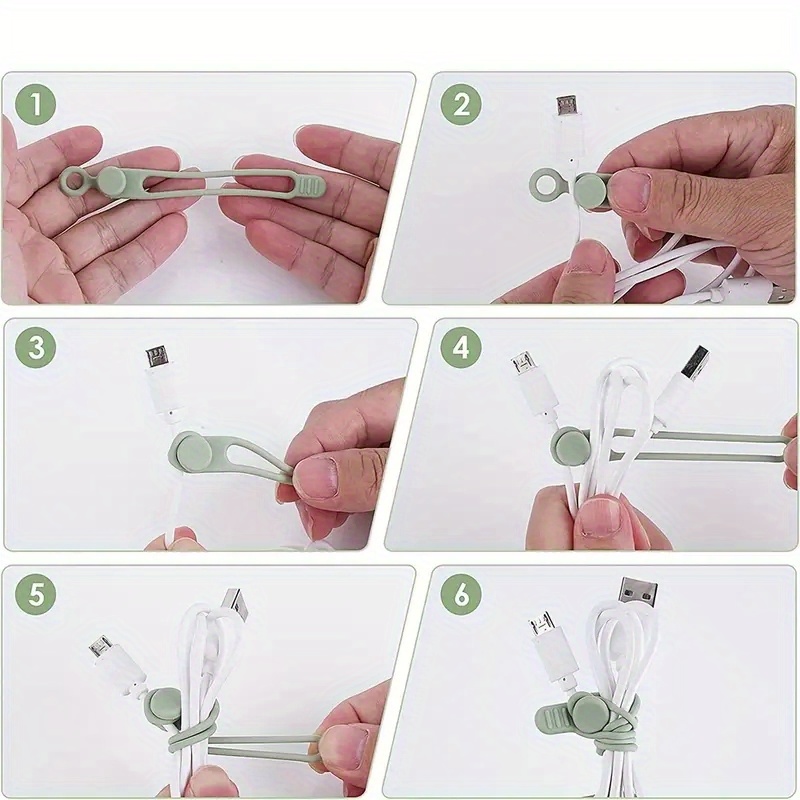 1

2

3

4

5

6