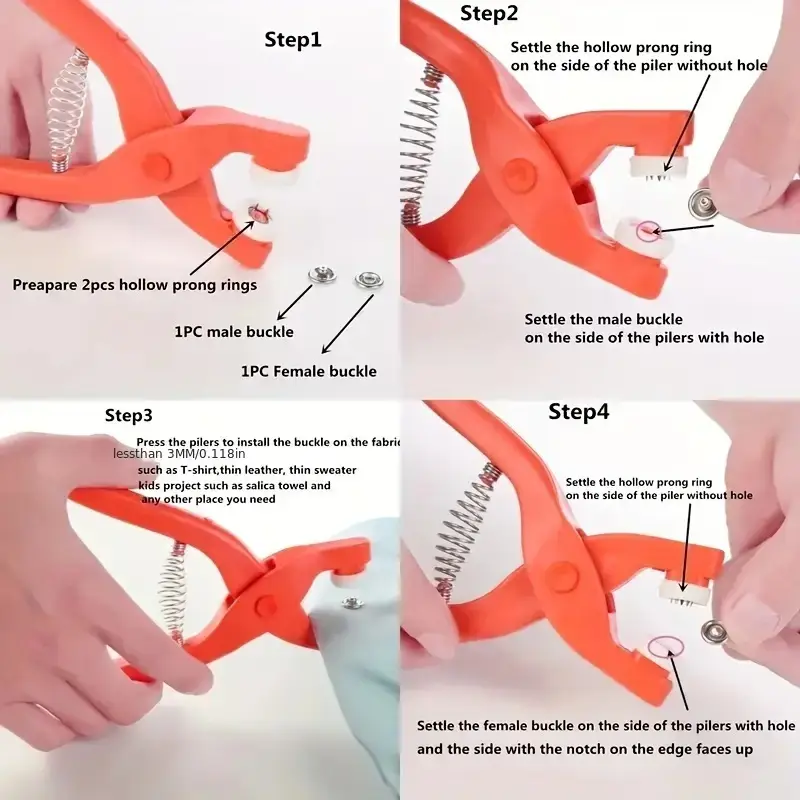 Step1

Preapare 2pcs hollow prong rings

1PC male buckle

1PC Female buckle

Step2

Settle the hollow prong ring on the side of the piler without hole

Settle the male buckle on the side of the pilers with hole

Step3

Press the pilers to install the buckle on the fabric lessthan 3MM/0.118in such as T-shirt,thin leather, thin sweater kids project such as salica towel and any other place you need

Step4

Settle the hollow prong ring on the side of the piler without hole

Settle the female buckle on the side of the pilers with hole and the side with the notch on the edge faces up