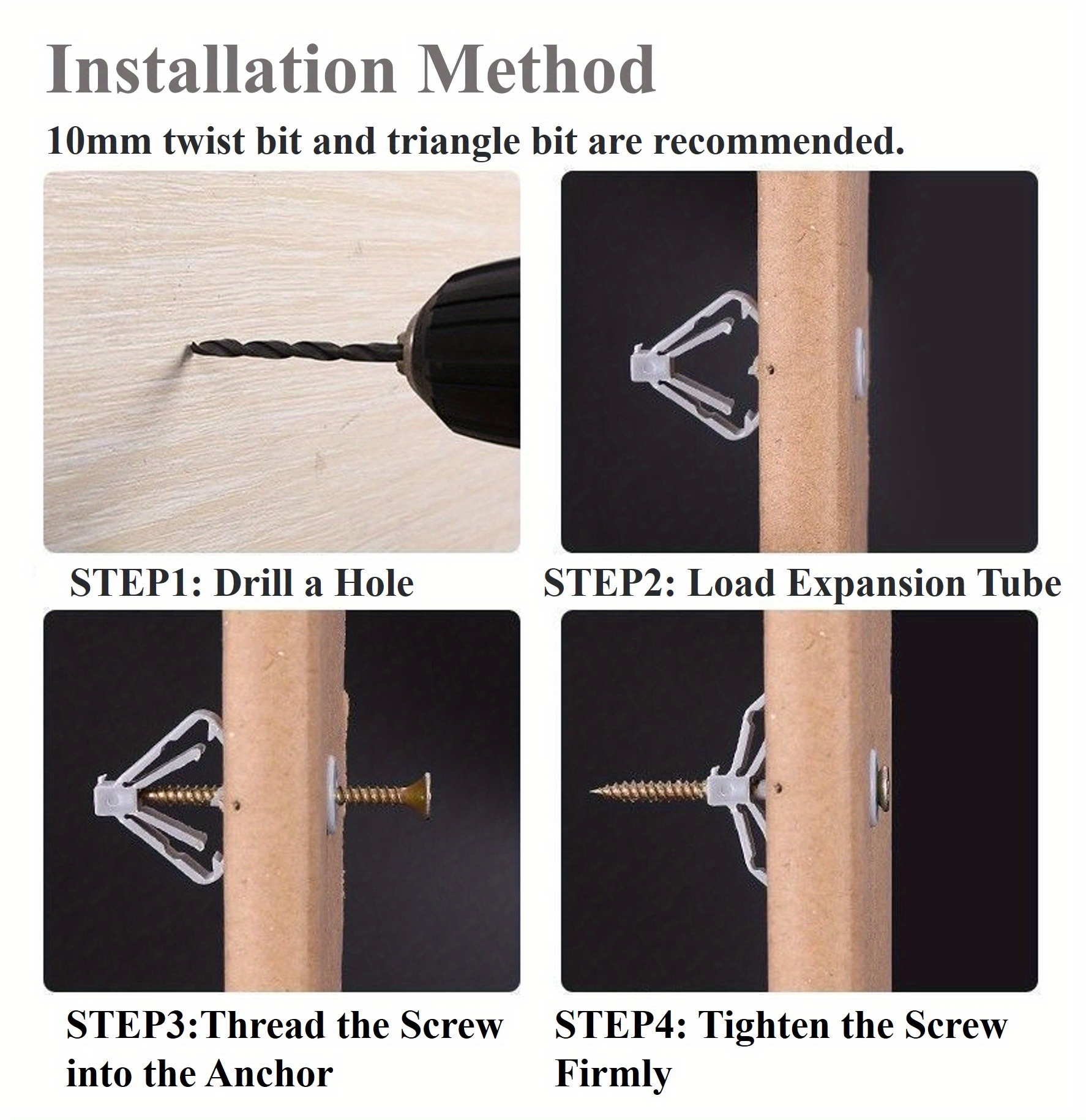 Installation Method

10mm twist bit and triangle bit are recommended.

STEP1: Drill a Hole

STEP2: Load Expansion Tube

STEP3:Thread the Screw into the Anchor

STEP4: Tighten the Screw Firmly