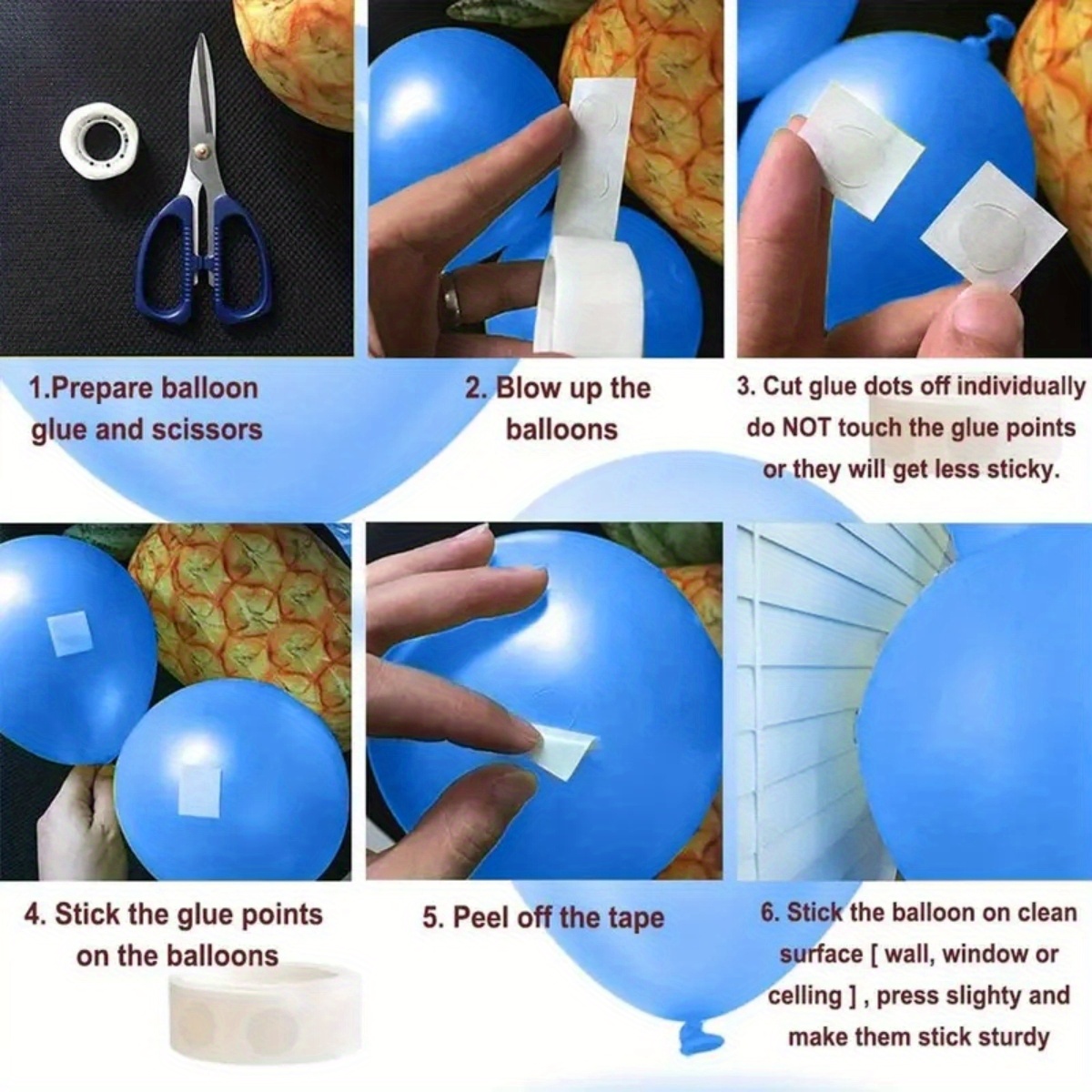 1.Prepare balloon glue and scissors

2. Blow up the balloons

3. Cut glue dots off individually do NOT touch the glue points or they will get less sticky.

4. Stick the glue points on the balloons

5. Peel off the tape

6. Stick the balloon on clean surface [ wall, window or celling ] , press slighty and make them stick sturdy