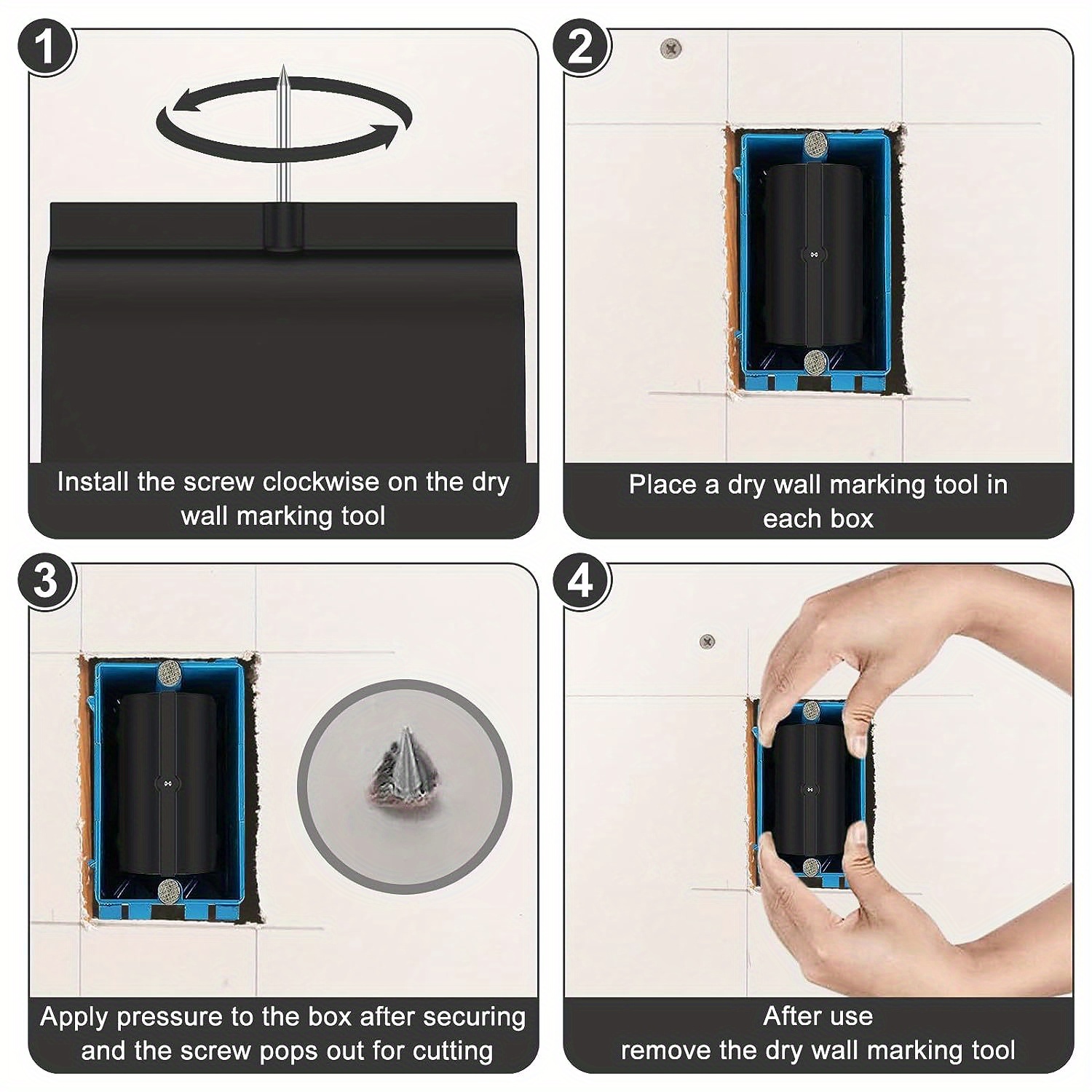 1

Install the screw clockwise on the dry wall marking tool

2

Place a dry wall marking tool in each box

3

Apply pressure to the box after securing and the screw pops out for cutting

4

After use
remove the dry wall marking tool