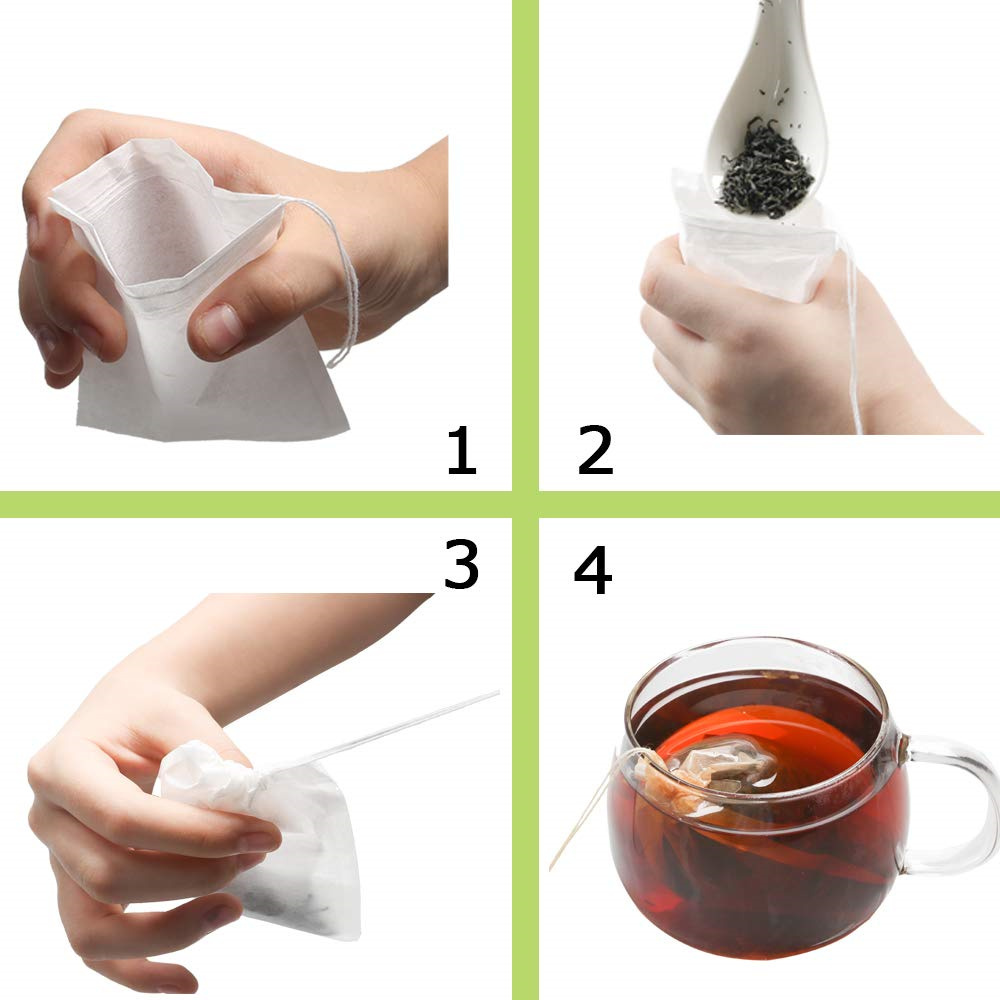 1
2
3
4