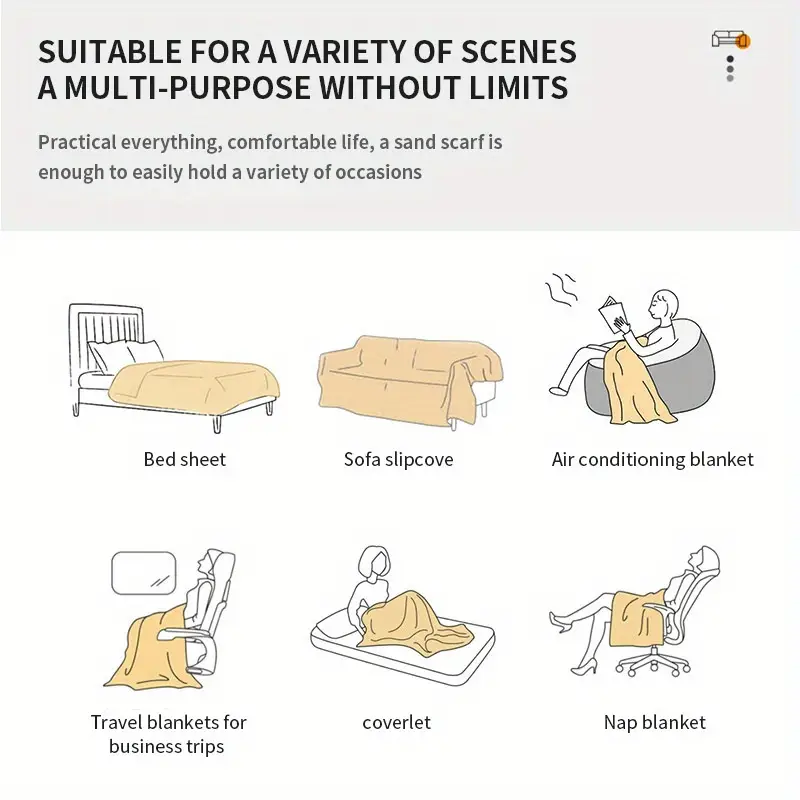 SUITABLE FOR A VARIETY OF SCENES
A MULTI-PURPOSE WITHOUT LIMITS

Practical everything, comfortable life, a sand scarf is enough to easily hold a variety of occasions

Bed sheet

Sofa slipcove

Air conditioning blanket

Travel blankets for business trips

coverlet

Nap blanket