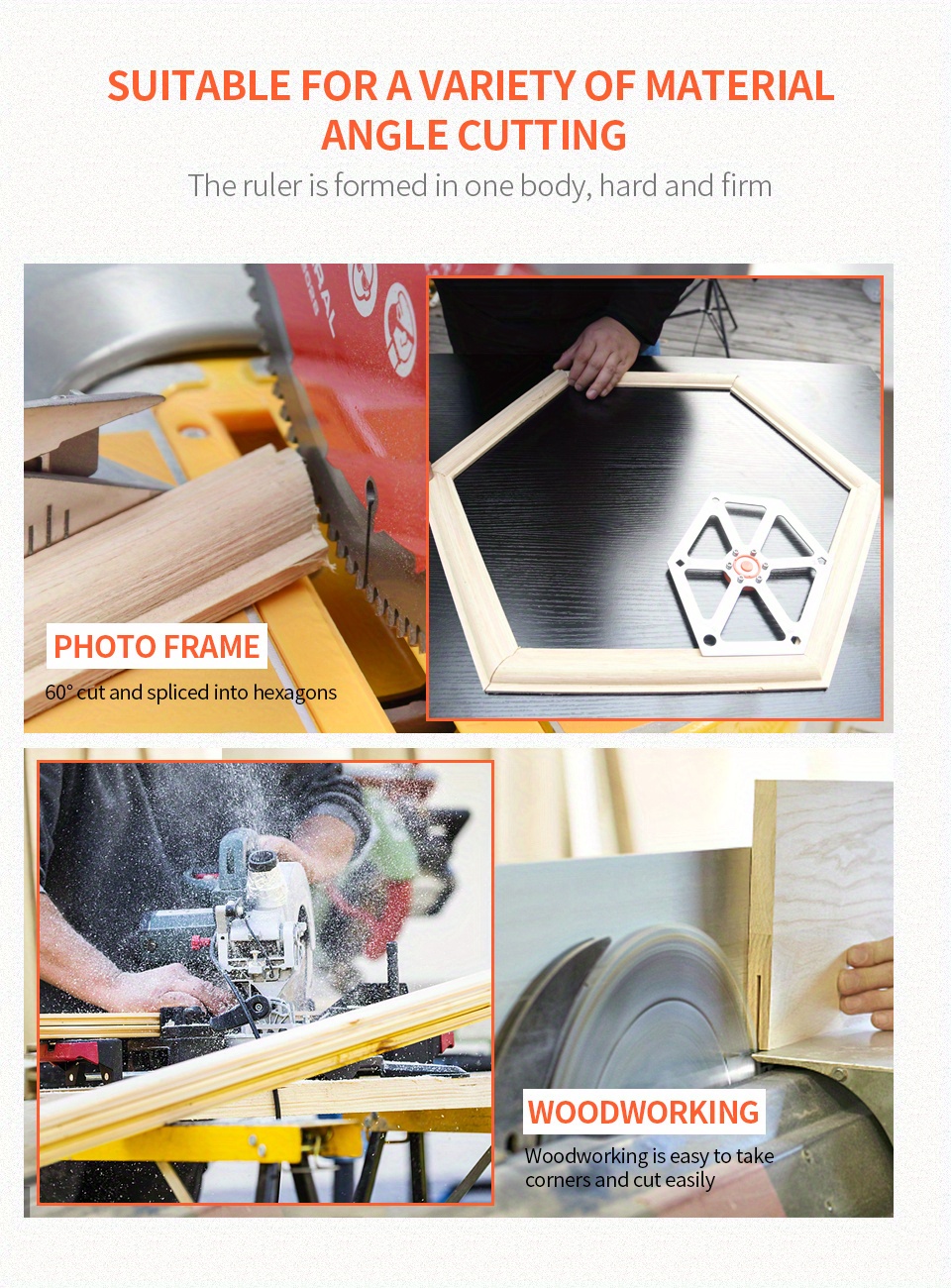 SUITABLE FOR A VARIETY OF MATERIAL ANGLE CUTTING

The ruler is formed in one body, hard and firm

PHOTO FRAME

60° cut and spliced into hexagons

WOODWORKING

Woodworking is easy to take corners and cut easily