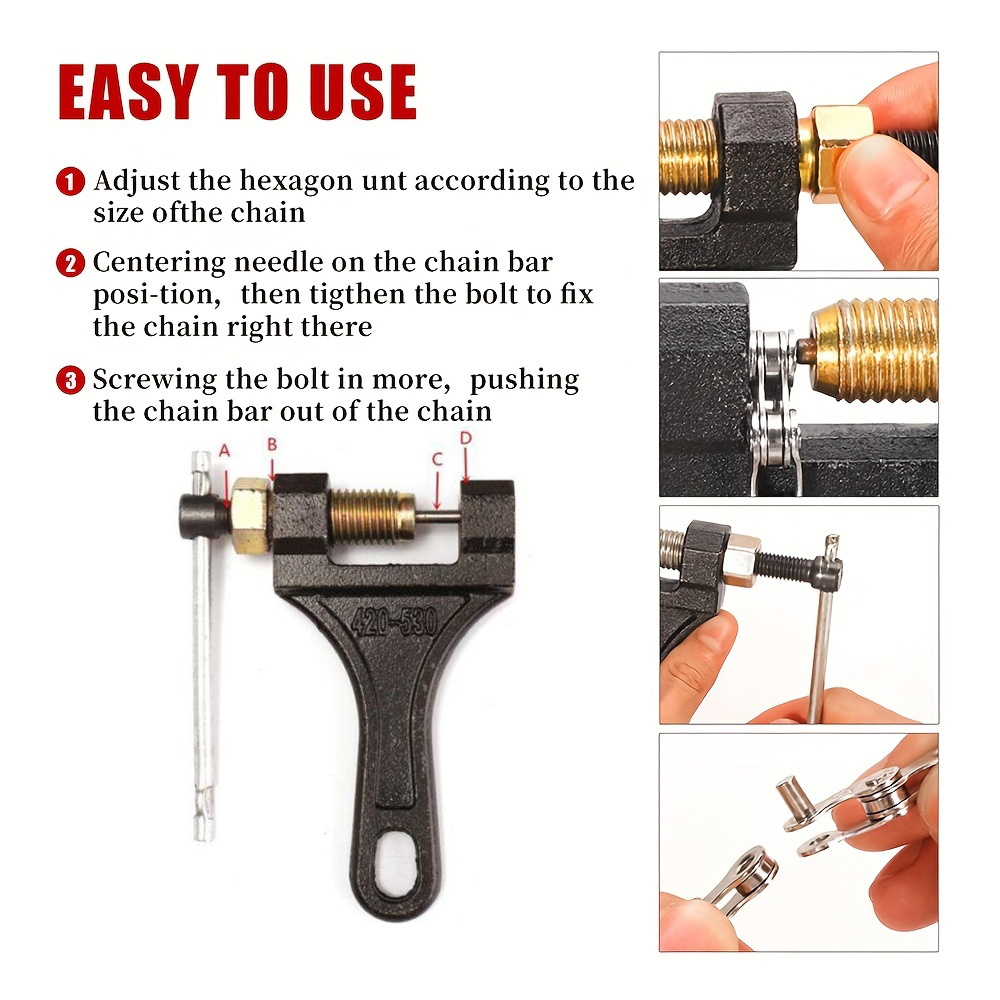 EASY TO USE

1 Adjust the hexagon unt according to the size ofthe chain

2 Centering needle on the chain bar posi-tion, then tigthen the bolt to fix the chain right there

3 Screwing the bolt in more, pushing the chain bar out of the chain

A
B
C
D
420-530