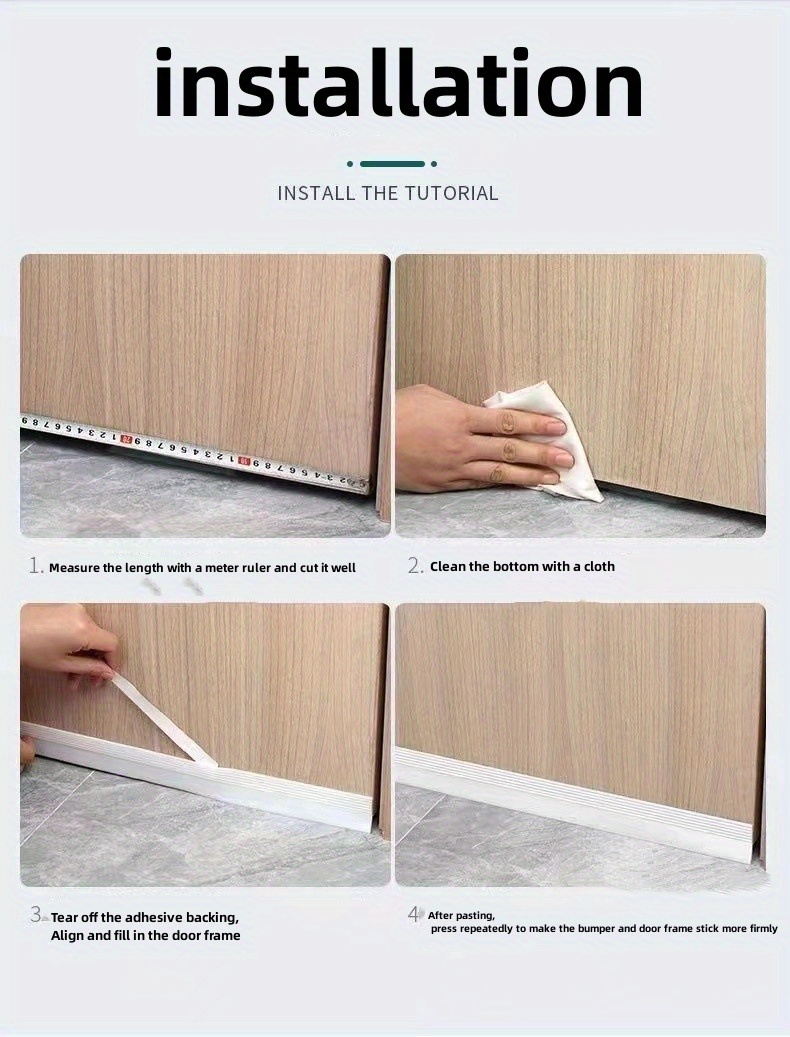 installation

INSTALL THE TUTORIAL

1. Measure the length with a meter ruler and cut it well

2. Clean the bottom with a cloth

3. Tear off the adhesive backing, Align and fill in the door frame

4. After pasting, press repeatedly to make the bumper and door frame stick more firmly