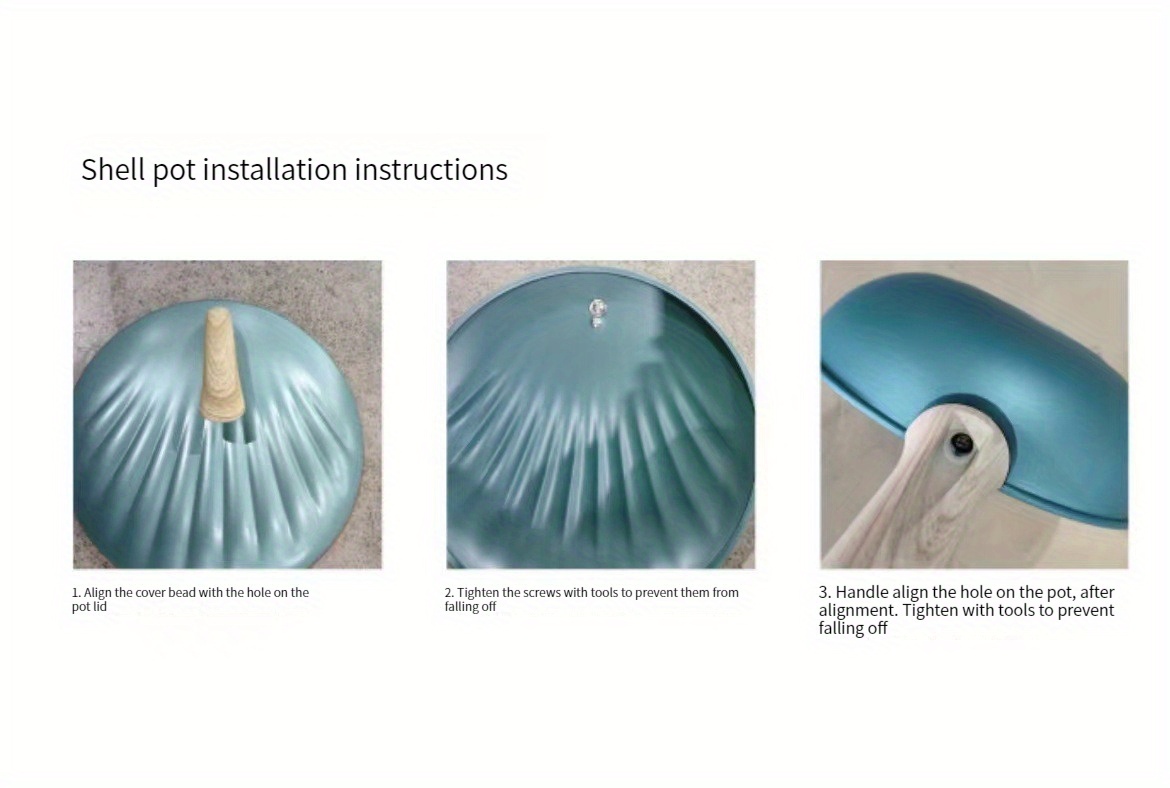 Shell pot installation instructions

1. Align the cover bead with the hole on the pot lid

2. Tighten the screws with tools to prevent them from falling off

3. Handle align the hole on the pot, after alignment. Tighten with tools to prevent falling off