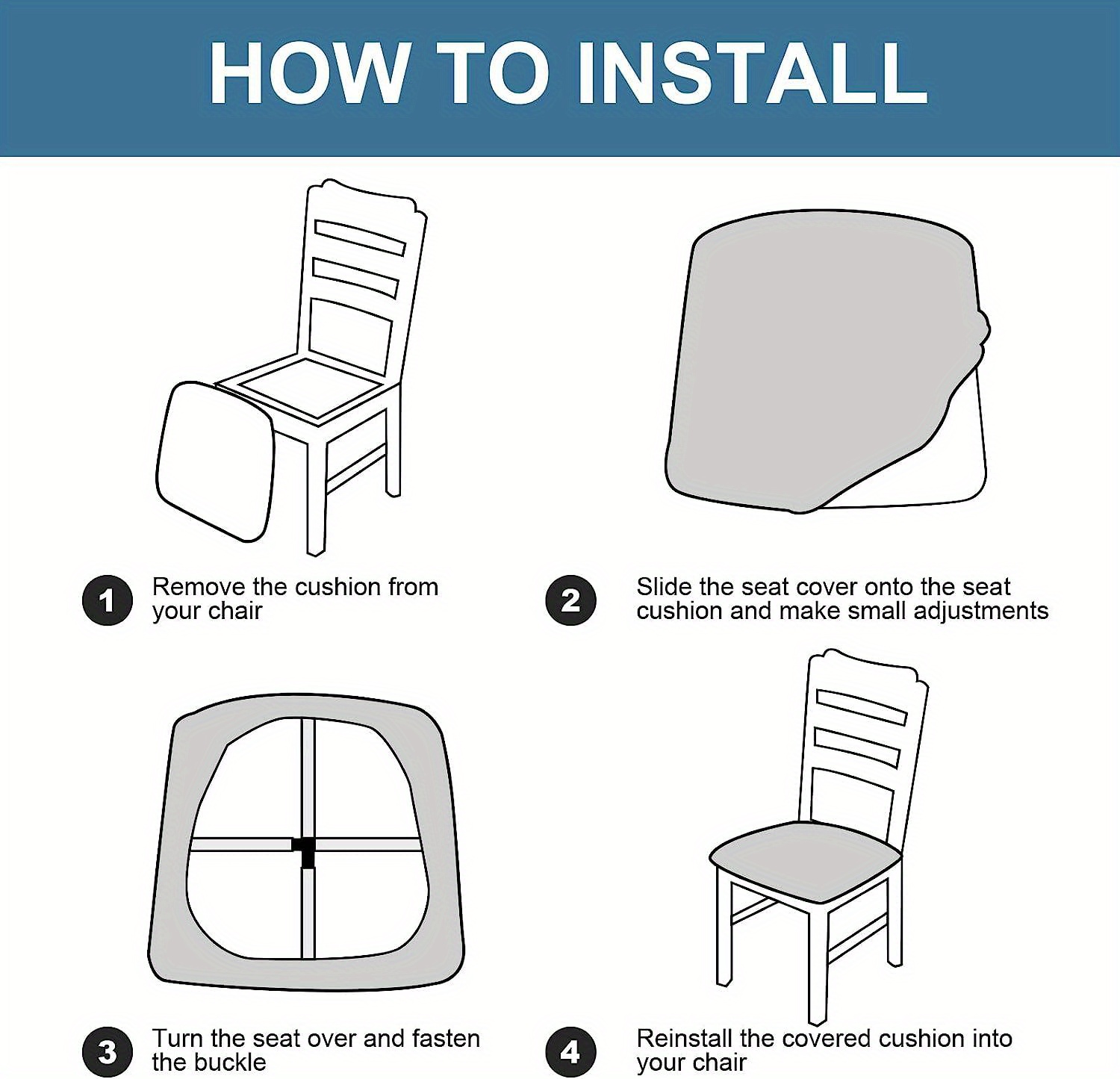 HOW TO INSTALL

1 Remove the cushion from your chair

2 Slide the seat cover onto the seat cushion and make small adjustments

3 Turn the seat over and fasten the buckle

4 Reinstall the covered cushion into your chair