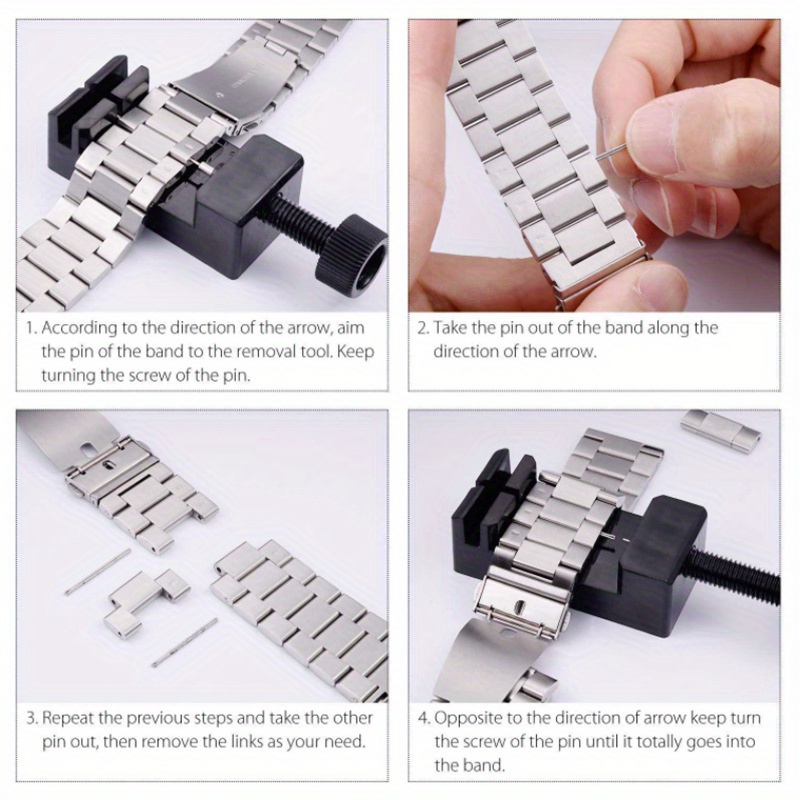 1. According to the direction of the arrow, aim the pin of the band to the removal tool. Keep turning the screw of the pin.

2. Take the pin out of the band along the direction of the arrow.

3. Repeat the previous steps and take the other pin out, then remove the links as your need.

4. Opposite to the direction of arrow keep turn the screw of the pin until it totally goes into the band.