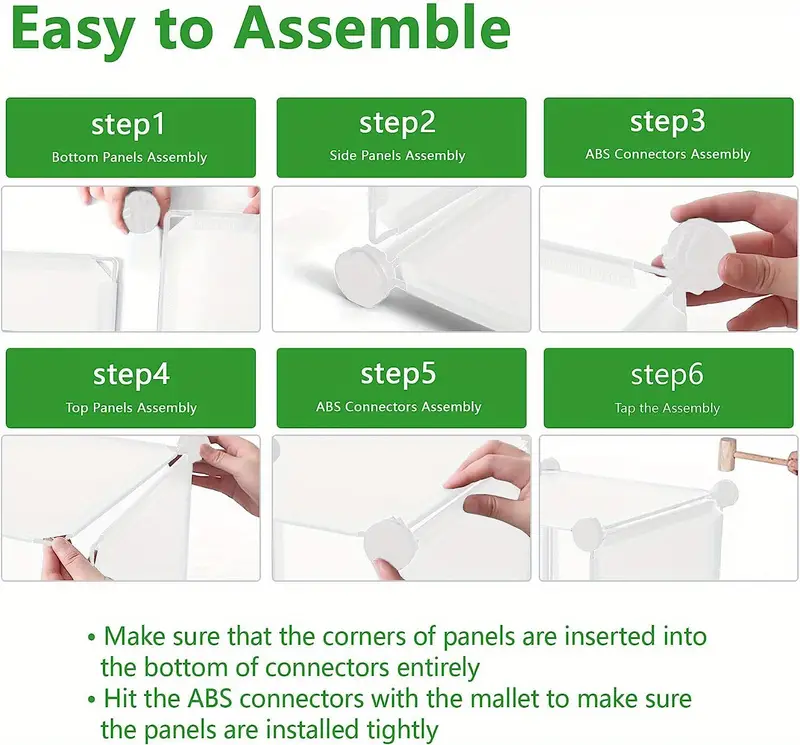 Easy to Assemble

step1
Bottom Panels Assembly

step2
Side Panels Assembly

step3
ABS Connectors Assembly

step4
Top Panels Assembly

step5
ABS Connectors Assembly

step6
Tap the Assembly

• Make sure that the corners of panels are inserted into the bottom of connectors entirely
• Hit the ABS connectors with the mallet to make sure the panels are installed tightly