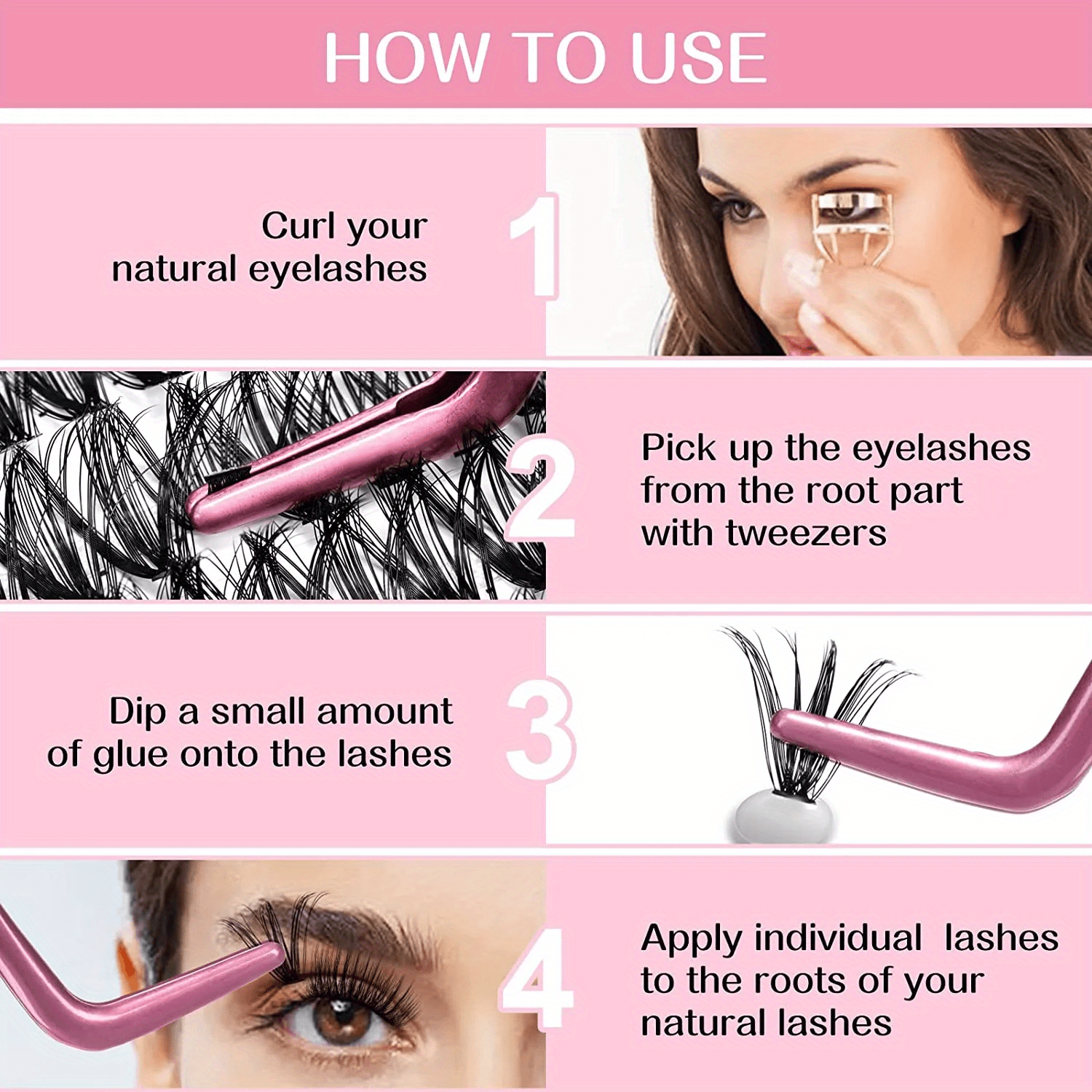 HOW TO USE

Curl your natural eyelashes

1

2

Pick up the eyelashes from the root part with tweezers

Dip a small amount of glue onto the lashes

3

4

Apply individual  lashes to the roots of your natural lashes