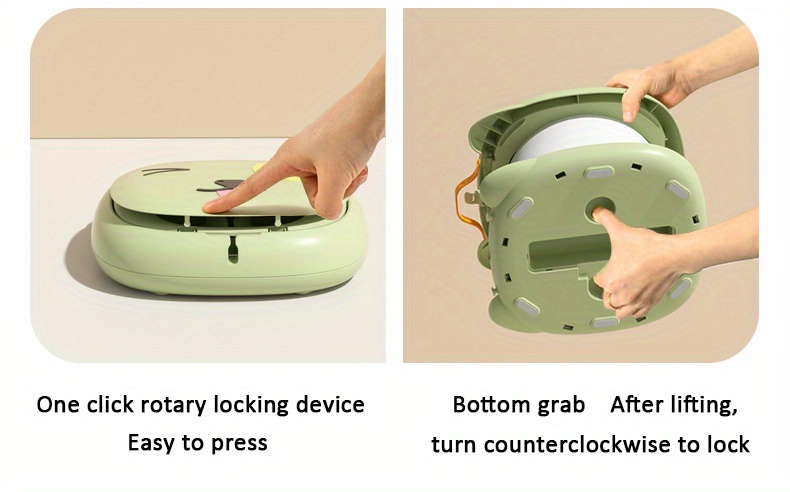 One click rotary locking device
Easy to press

Bottom grab After lifting,
turn counterclockwise to lock