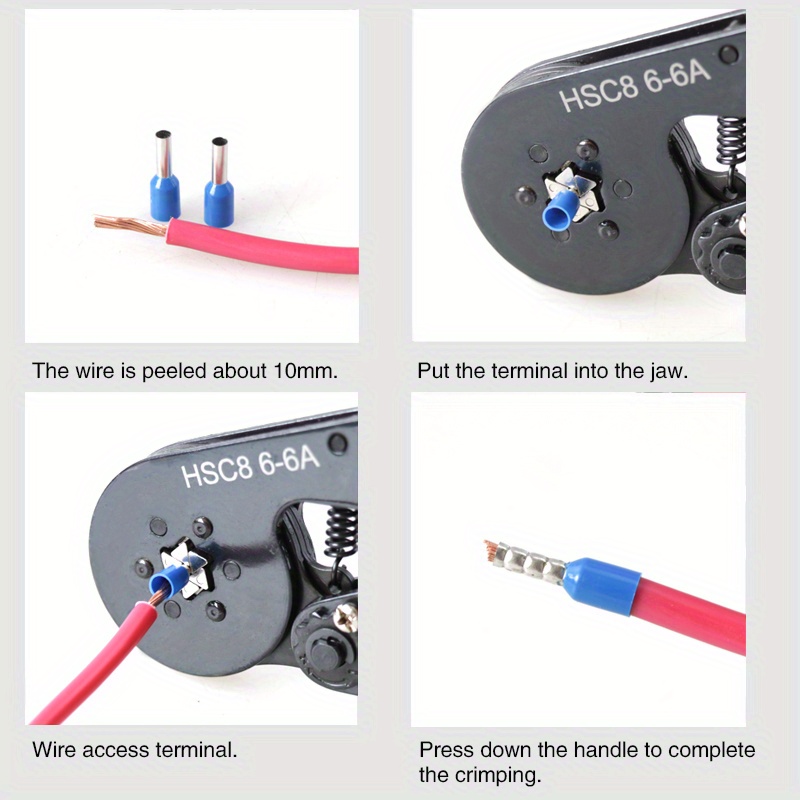 The wire is peeled about 10mm.

HSC8 6-6A

Put the terminal into the jaw.

HSC8 6-6A

Wire access terminal.

Press down the handle to complete the crimping.