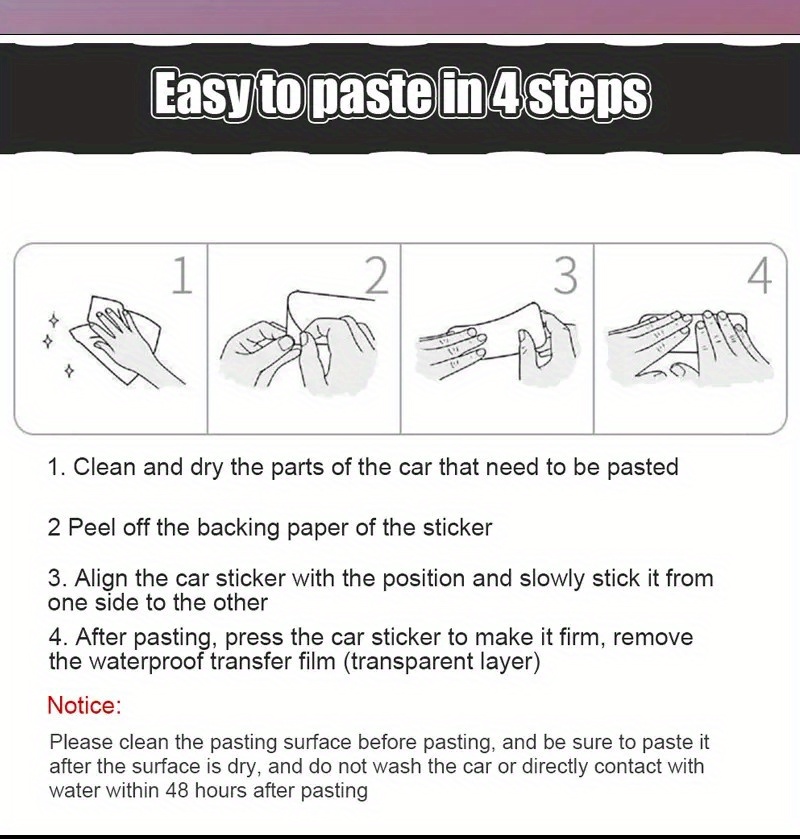 Easy to paste in 4 steps

1

2

3

4

1. Clean and dry the parts of the car that need to be pasted

2 Peel off the backing paper of the sticker

3. Align the car sticker with the position and slowly stick it from one side to the other

4. After pasting, press the car sticker to make it firm, remove the waterproof transfer film (transparent layer)

Notice:

Please clean the pasting surface before pasting, and be sure to paste it after the surface is dry, and do not wash the car or directly contact with water within 48 hours after pasting