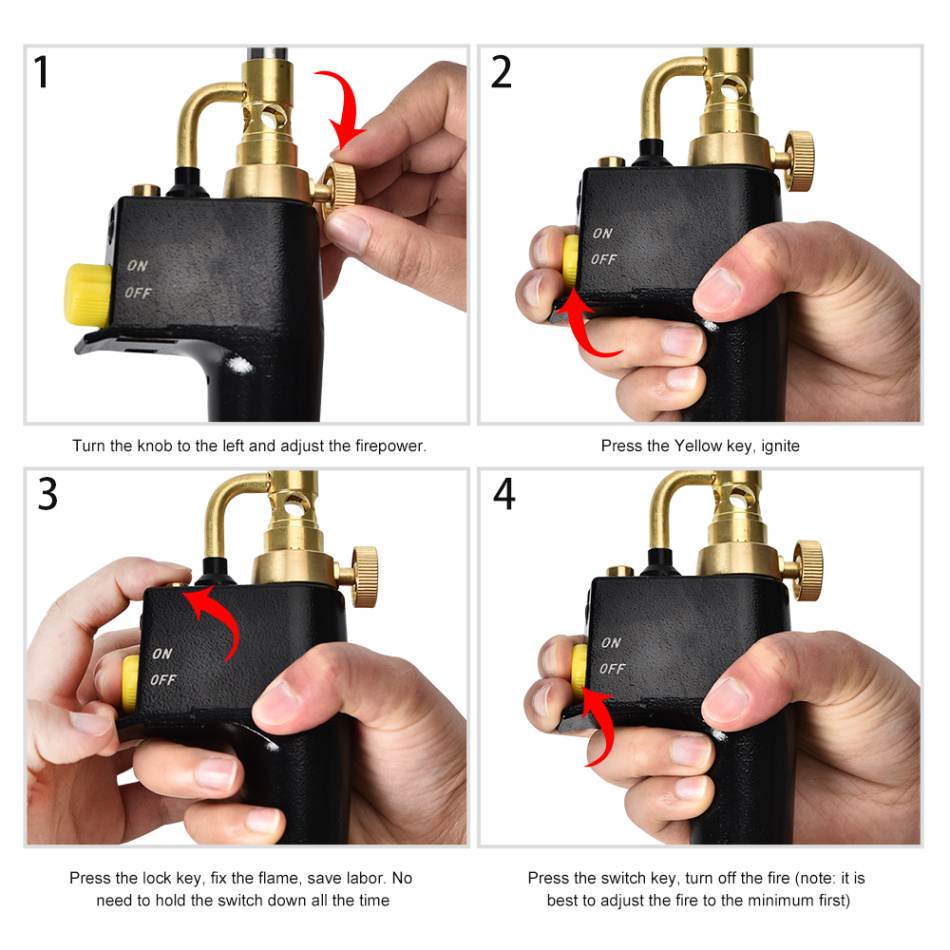 1

ON
OFF

Turn the knob to the left and adjust the firepower.

2

ON
OFF

Press the Yellow key, ignite

3

ON
OFF

Press the lock key, fix the flame, save labor. No need to hold the switch down all the time

4

ON
OFF

Press the switch key, turn off the fire (note: it is best to adjust the fire to the minimum first)