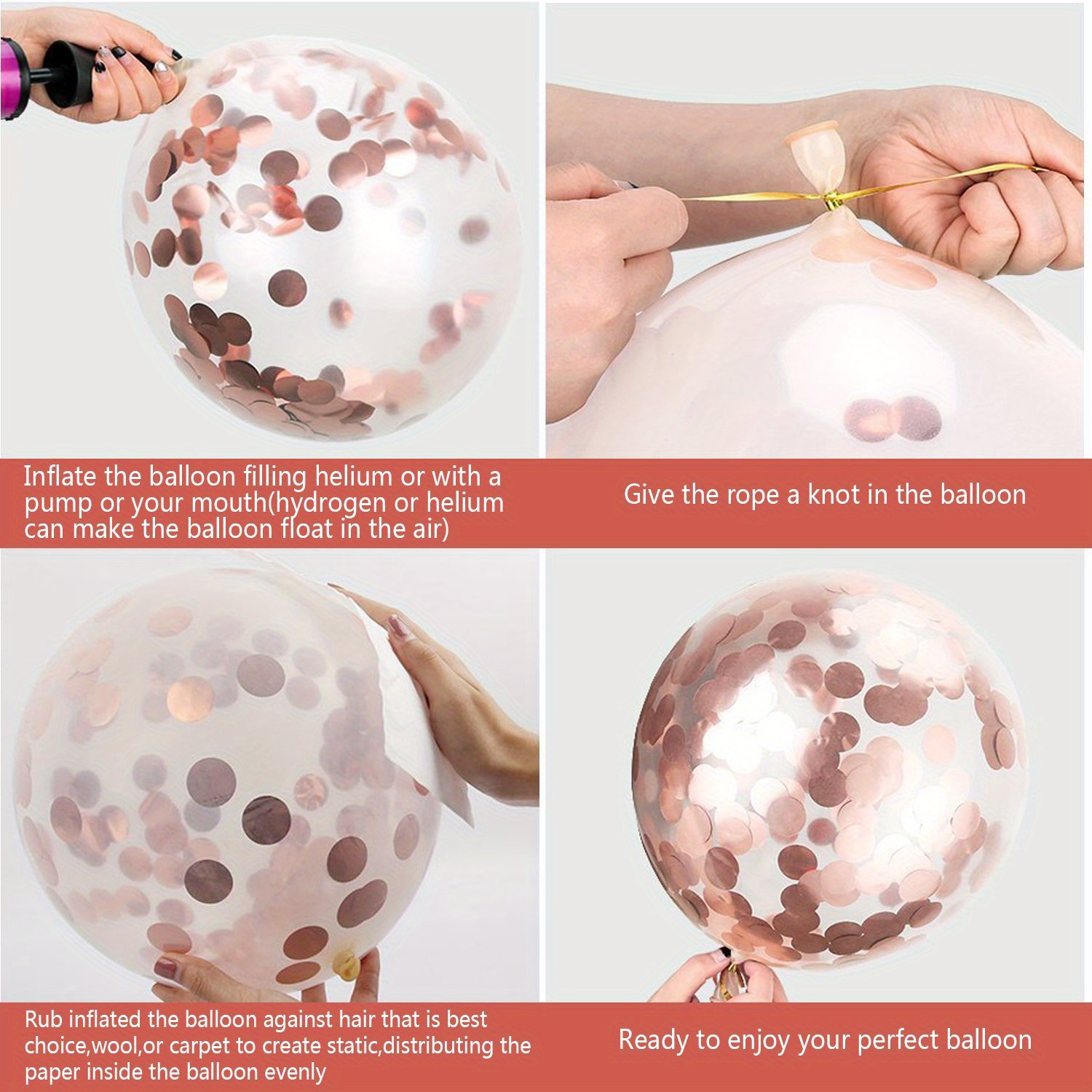 Inflate the balloon filling helium or with a pump or your mouth(hydrogen or helium can make the balloon float in the air)

Give the rope a knot in the balloon

Rub inflated the balloon against hair that is best choice,wool,or carpet to create static,distributing the paper inside the balloon evenly

Ready to enjoy your perfect balloon