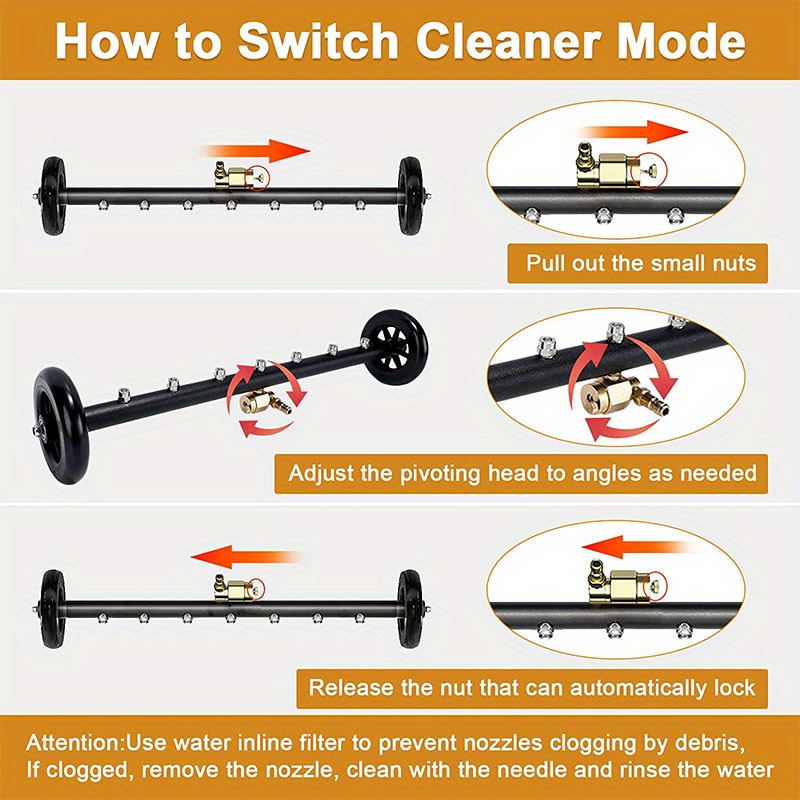 How to Switch Cleaner Mode

Pull out the small nuts

Adjust the pivoting head to angles as needed

Release the nut that can automatically lock

Attention:Use water inline filter to prevent nozzles clogging by debris, If clogged, remove the nozzle, clean with the needle and rinse the water