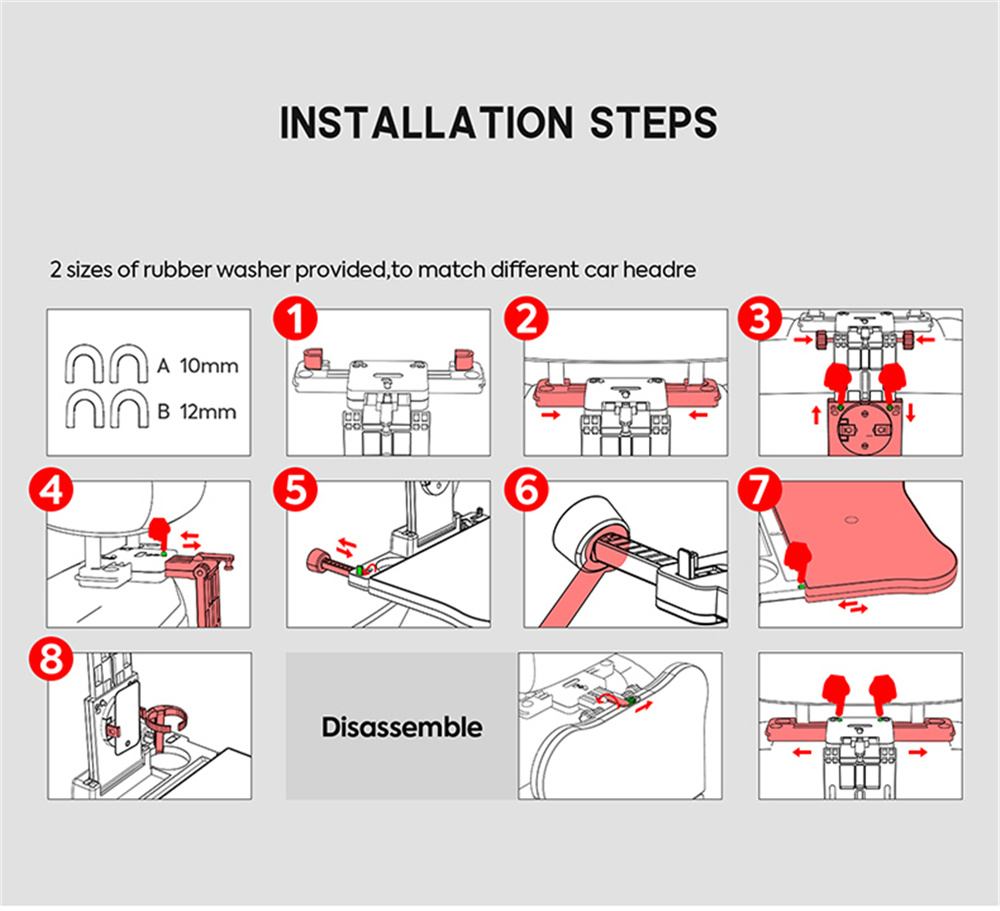 INSTALLATION STEPS

2 sizes of rubber washer provided,to match different car headre

A 10mm
B 12mm

1

2

3

4

5

6

7

8

Disassemble