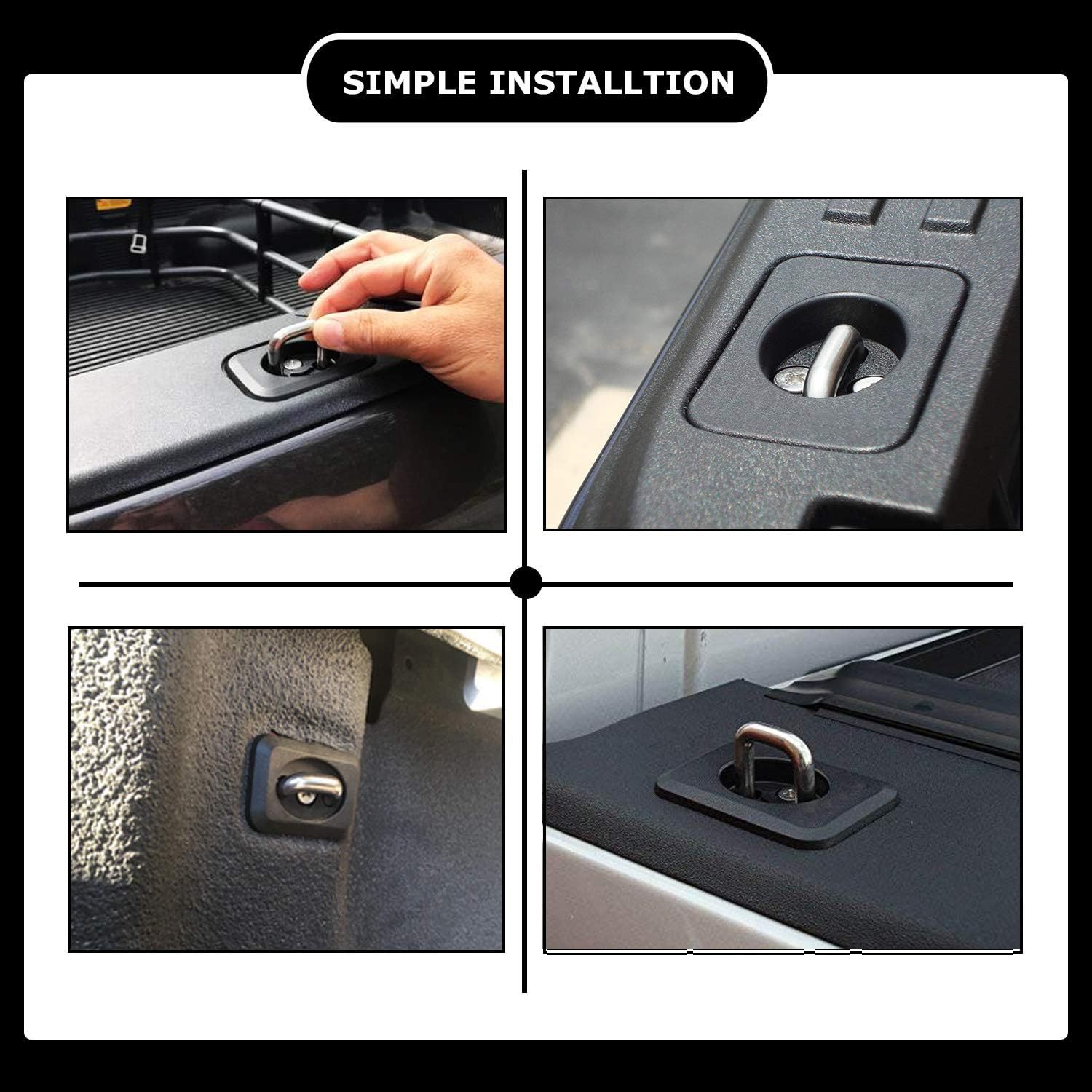 SIMPLE INSTALLTION