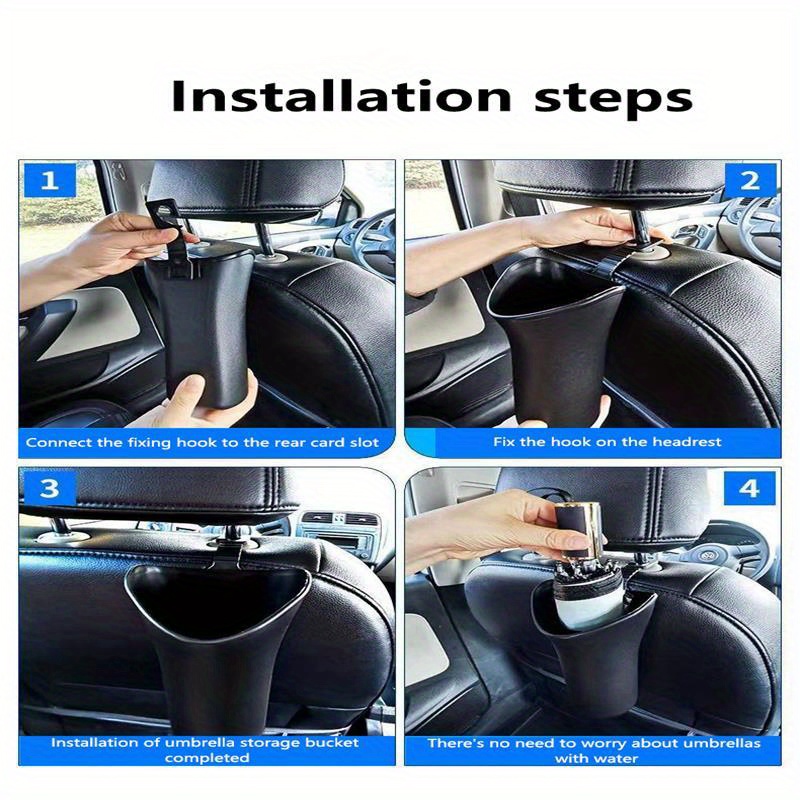 Installation steps

1

Connect the fixing hook to the rear card slot

2

Fix the hook on the headrest

3

Installation of umbrella storage bucket completed

4

There's no need to worry about umbrellas with water