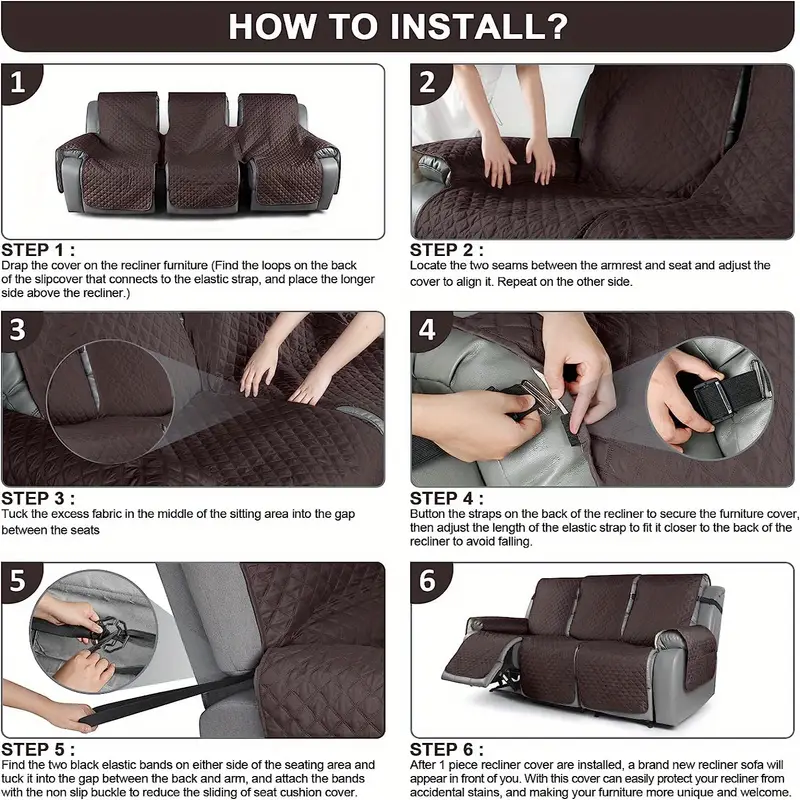 HOW TO INSTALL?

1

STEP 1 :
Drap the cover on the recliner furniture (Find the loops on the back of the slipcover that connects to the elastic strap, and place the longer side above the recliner.)

2

STEP 2 :
Locate the two seams between the armrest and seat and adjust the cover to align it. Repeat on the other side.

3

STEP 3 :
Tuck the excess fabric in the middle of the sitting area into the gap between the seats

4

STEP 4 :
Button the straps on the back of the recliner to secure the furniture cover, then adjust the length of the elastic strap to fit it closer to the back of the recliner to avoid falling.

5

STEP 5 :
Find the two black elastic bands on either side of the seating area and tuck it into the gap between the back and arm, and attach the bands with the non slip buckle to reduce the sliding of seat cushion cover.

6

STEP 6 :
After 1 piece recliner cover are installed, a brand new recliner sofa will appear in front of you. With this cover can easily protect your recliner from accidental stains, and making your furniture more unique and welcome.