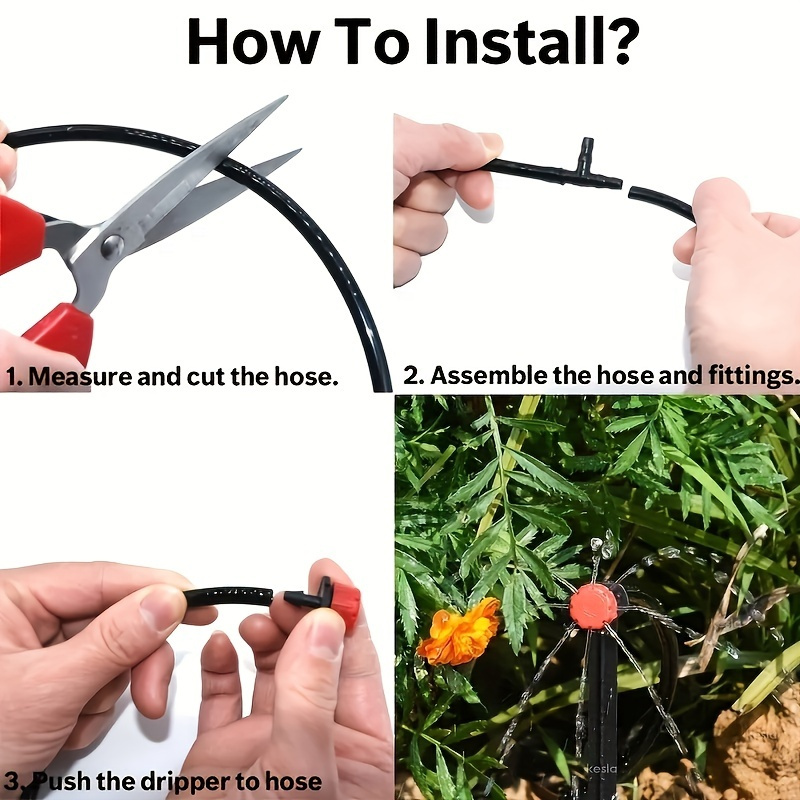 How To Install?

1. Measure and cut the hose.

2. Assemble the hose and fittings.

3. Push the dripper to hose

kesla