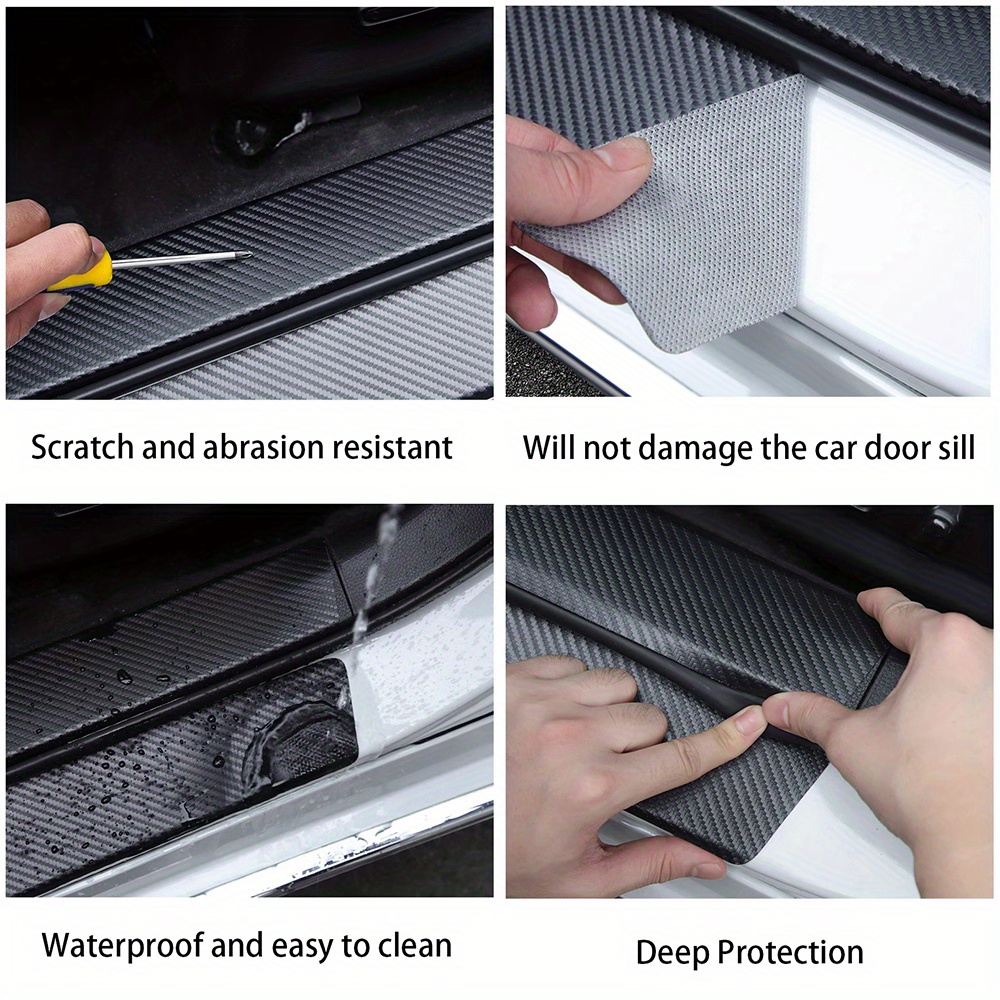 Scratch and abrasion resistant

Will not damage the car door sill

Waterproof and easy to clean

Deep Protection