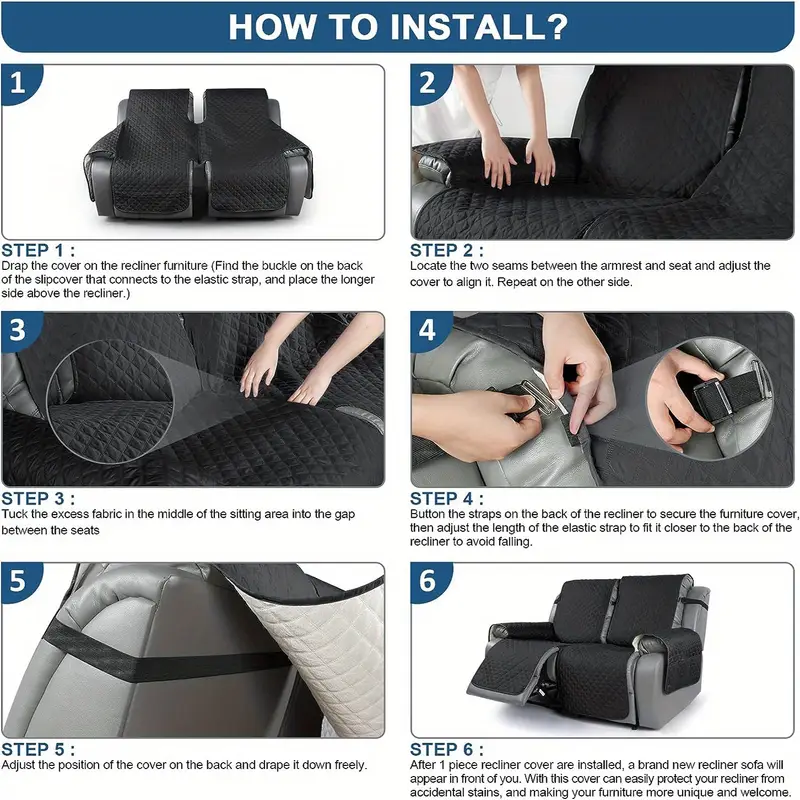 HOW TO INSTALL?

1

STEP 1 :
Drap the cover on the recliner furniture (Find the buckle on the back of the slipcover that connects to the elastic strap, and place the longer side above the recliner.)

2

STEP 2 :
Locate the two seams between the armrest and seat and adjust the cover to align it. Repeat on the other side.

3

STEP 3 :
Tuck the excess fabric in the middle of the sitting area into the gap between the seats

4

STEP 4 :
Button the straps on the back of the recliner to secure the furniture cover, then adjust the length of the elastic strap to fit it closer to the back of the recliner to avoid falling.

5

STEP 5 :
Adjust the position of the cover on the back and drape it down freely.

6

STEP 6 :
After 1 piece recliner cover are installed, a brand new recliner sofa will appear in front of you. With this cover can easily protect your recliner from accidental stains, and making your furniture more unique and welcome.