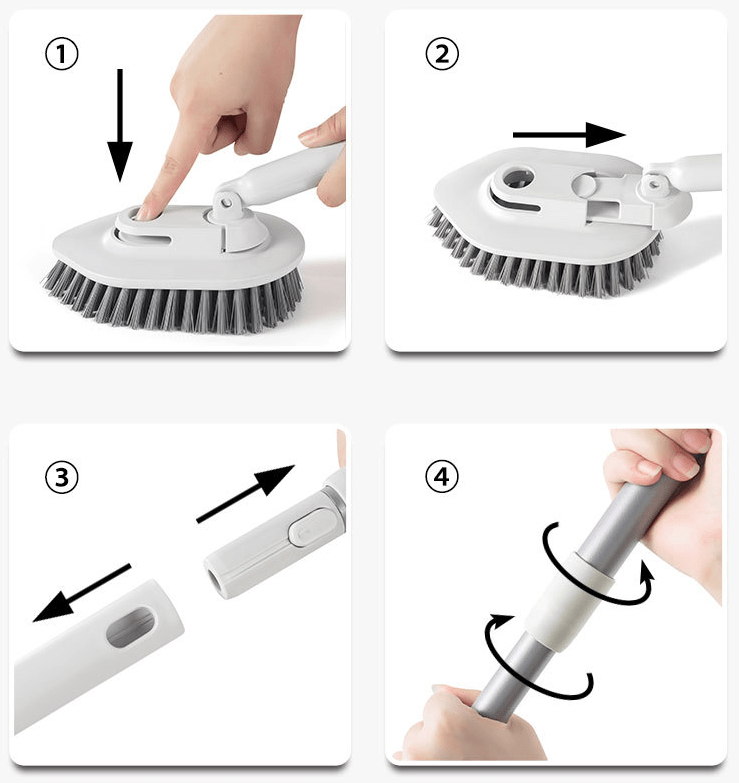 ①

②

③

④