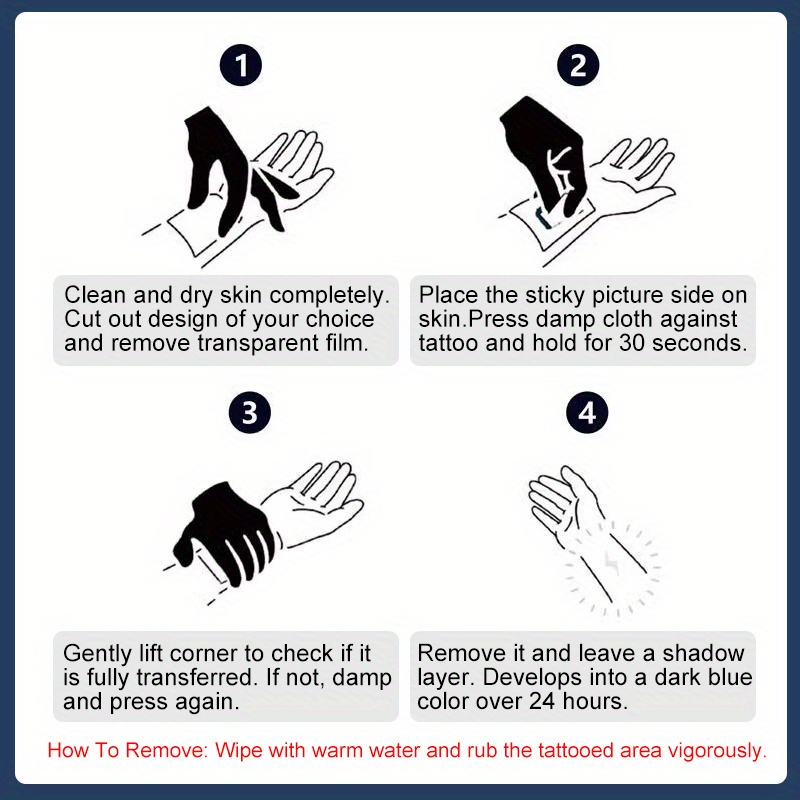 1

Clean and dry skin completely. Cut out design of your choice and remove transparent film.

2

Place the sticky picture side on skin.Press damp cloth against tattoo and hold for 30 seconds.

3

Gently lift corner to check if it is fully transferred. If not, damp and press again.

4

Remove it and leave a shadow layer. Develops into a dark blue color over 24 hours.

How To Remove: Wipe with warm water and rub the tattooed area vigorously.