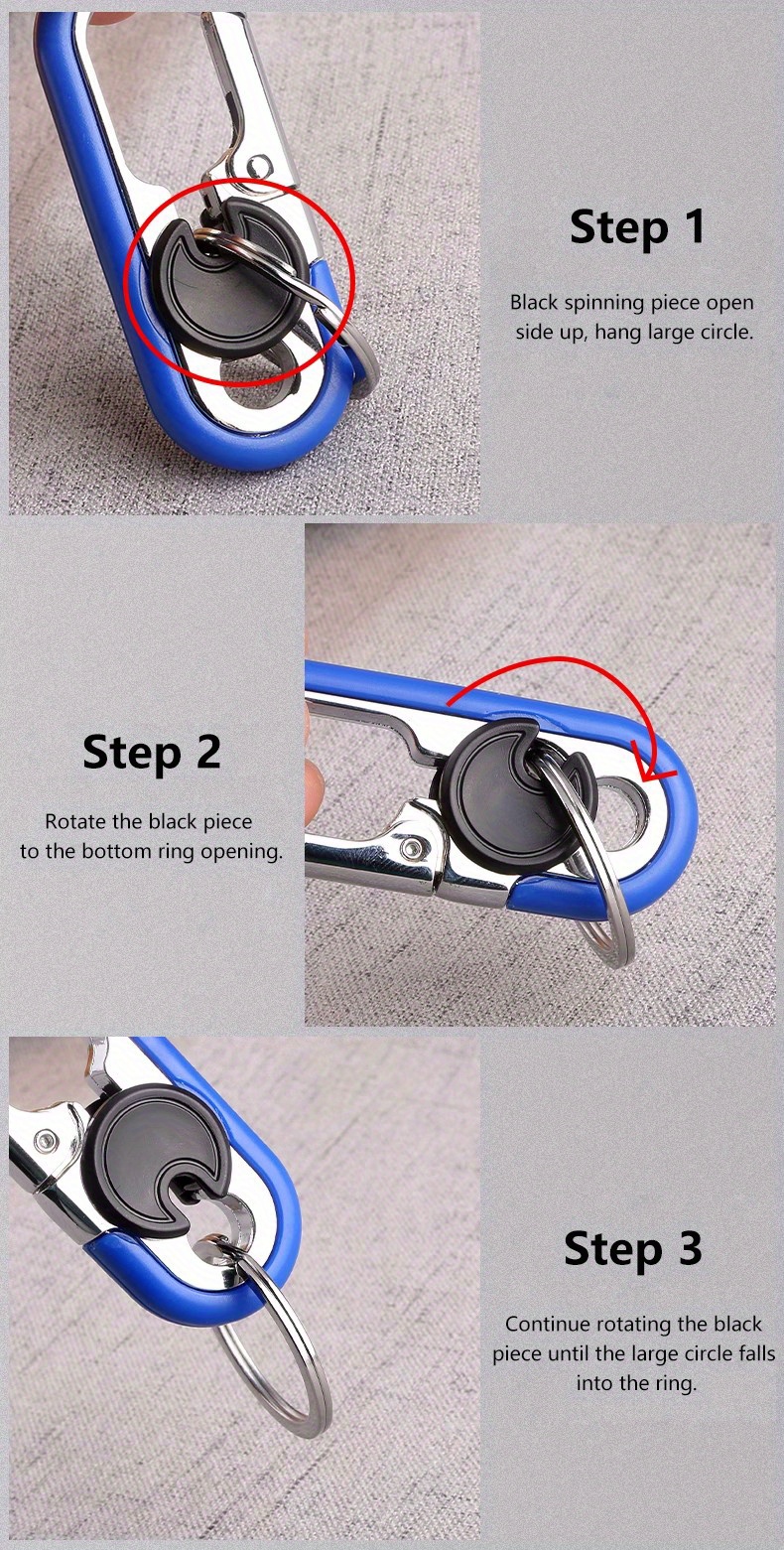 Step 1

Black spinning piece open side up, hang large circle.

Step 2

Rotate the black piece to the bottom ring opening.

Step 3

Continue rotating the black piece until the large circle falls into the ring.