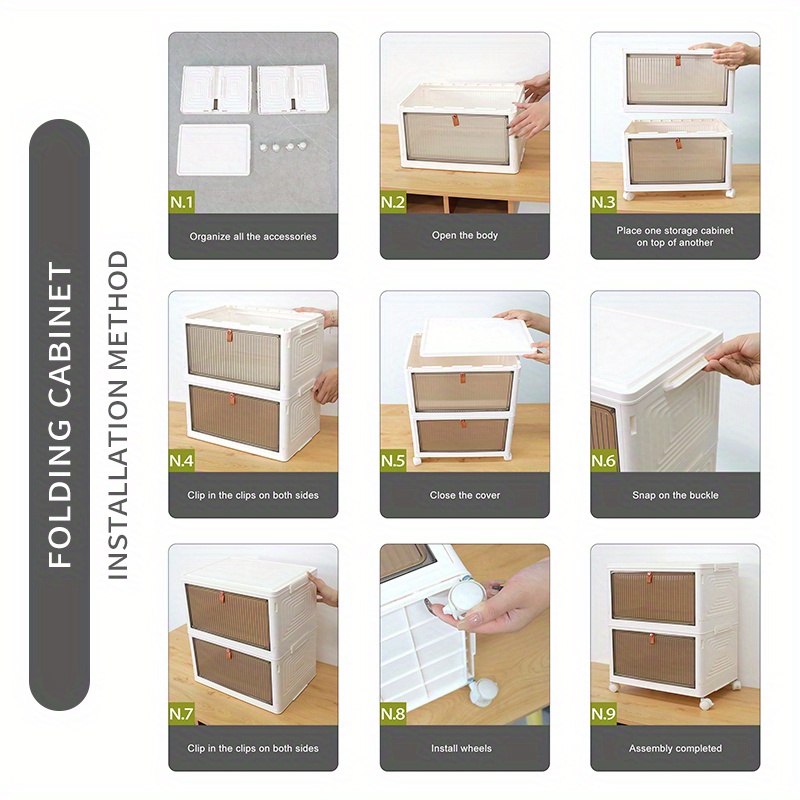 FOLDING CABINET

INSTALLATION METHOD

N.1
Organize all the accessories

N.2
Open the body

N.3
Place one storage cabinet on top of another

N.4
Clip in the clips on both sides

N.5
Close the cover

N.6
Snap on the buckle

N.7
Clip in the clips on both sides

N.8
Install wheels

N.9
Assembly completed