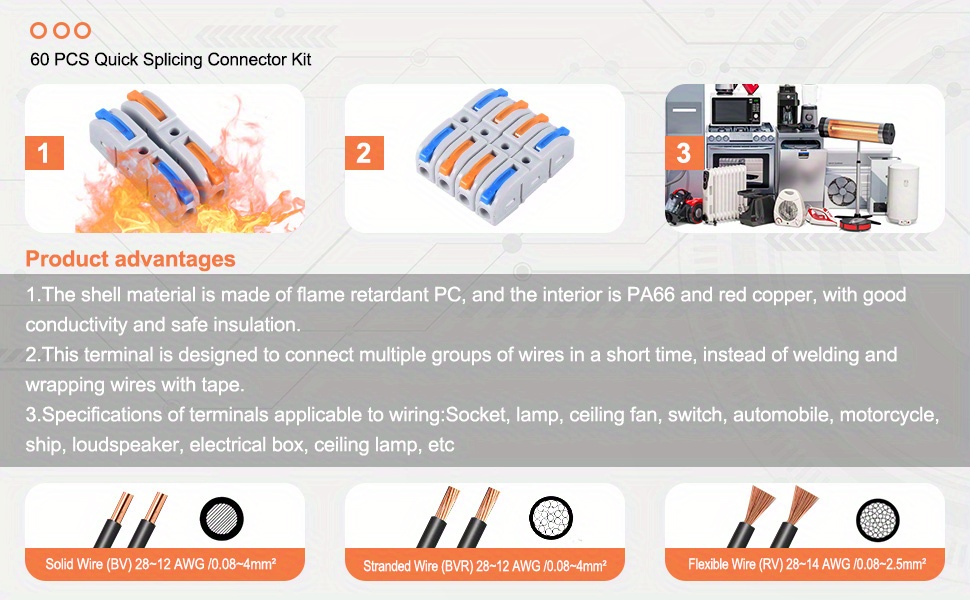 60 PCS Quick Splicing Connector Kit

1

2

3

Product advantages

1.The shell material is made of flame retardant PC, and the interior is PA66 and red copper, with good conductivity and safe insulation.

2.This terminal is designed to connect multiple groups of wires in a short time, instead of welding and wrapping wires with tape.

3.Specifications of terminals applicable to wiring:Socket, lamp, ceiling fan, switch, automobile, motorcycle, ship, loudspeaker, electrical box, ceiling lamp, etc

Solid Wire (BV) 28~12 AWG /0.08~4mm²

Stranded Wire (BVR) 28~12 AWG /0.08~4mm²

Flexible Wire (RV) 28~14 AWG /0.08~2.5mm²