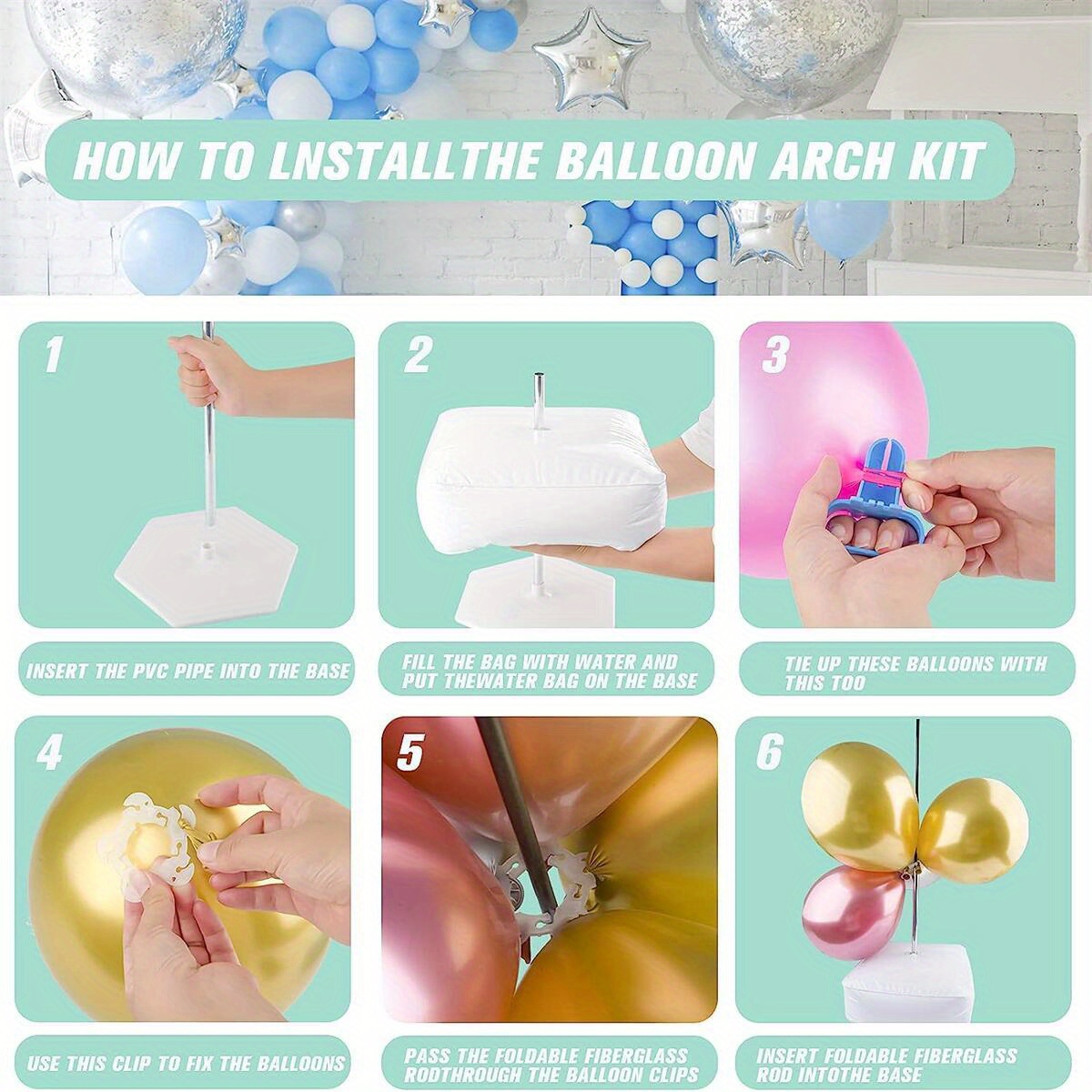 HOW TO LNSTALLTHE BALLOON ARCH KIT

1

INSERT THE PVC PIPE INTO THE BASE

2

FILL THE BAG WITH WATER AND PUT THEWATER BAG ON THE BASE

3

TIE UP THESE BALLOONS WITH THIS TOO

4

USE THIS CLIP TO FIX THE BALLOONS

5

PASS THE FOLDABLE FIBERGLASS RODTHROUGH THE BALLOON CLIPS

6

INSERT FOLDABLE FIBERGLASS ROD INTOTHE BASE