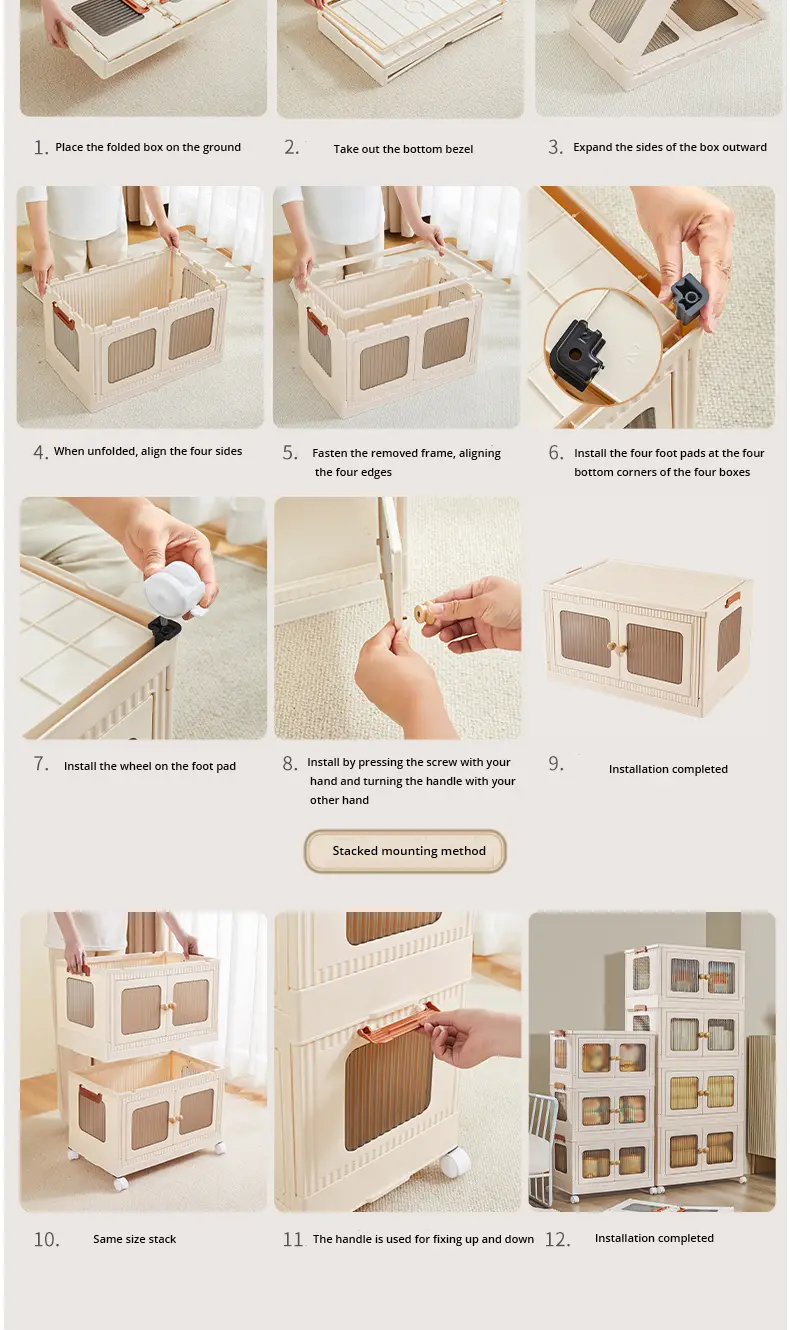 1. Place the folded box on the ground

2. Take out the bottom bezel

3. Expand the sides of the box outward

4. When unfolded, align the four sides

5. Fasten the removed frame, aligning the four edges

6. Install the four foot pads at the four bottom corners of the four boxes

7. Install the wheel on the foot pad

8. Install by pressing the screw with your hand and turning the handle with your other hand

9. Installation completed

Stacked mounting method

10. Same size stack

11 The handle is used for fixing up and down

12. Installation completed