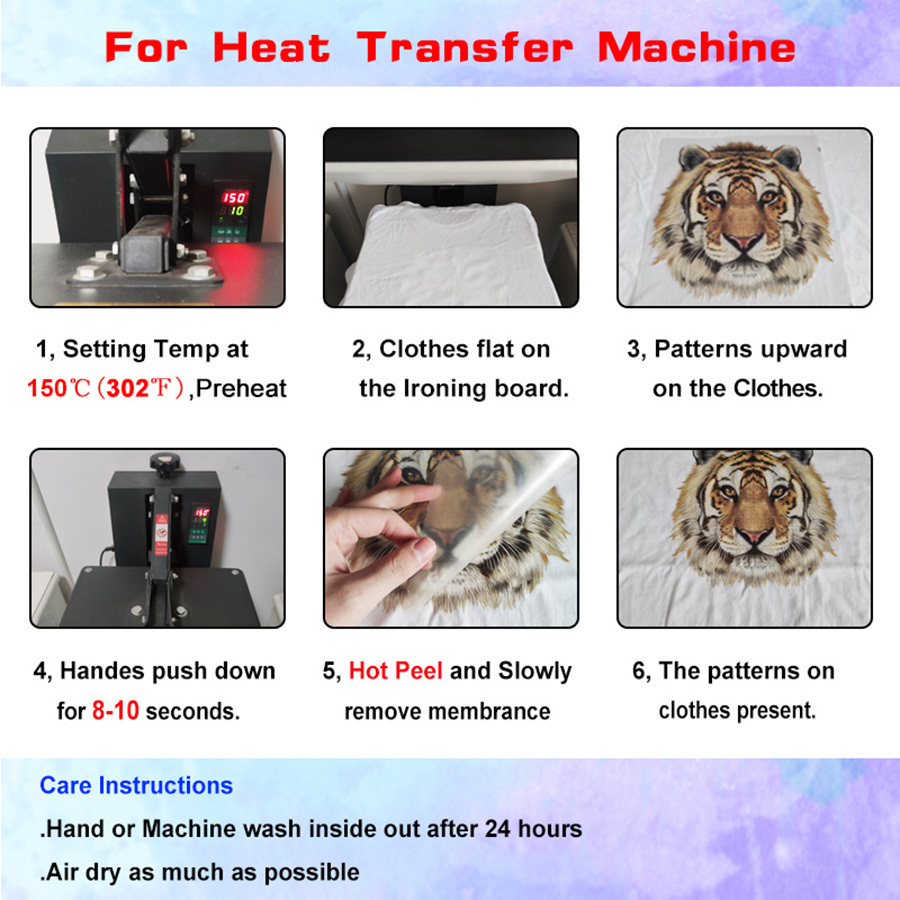 For Heat Transfer Machine

150
10

1, Setting Temp at 150℃（302℉）,Preheat

2, Clothes flat on the Ironing board.

3, Patterns upward on the Clothes.

4, Handes push down for 8-10 seconds.

5, Hot Peel and Slowly remove membrance

6, The patterns on clothes present.

Care Instructions

.Hand or Machine wash inside out after 24 hours

.Air dry as much as possible