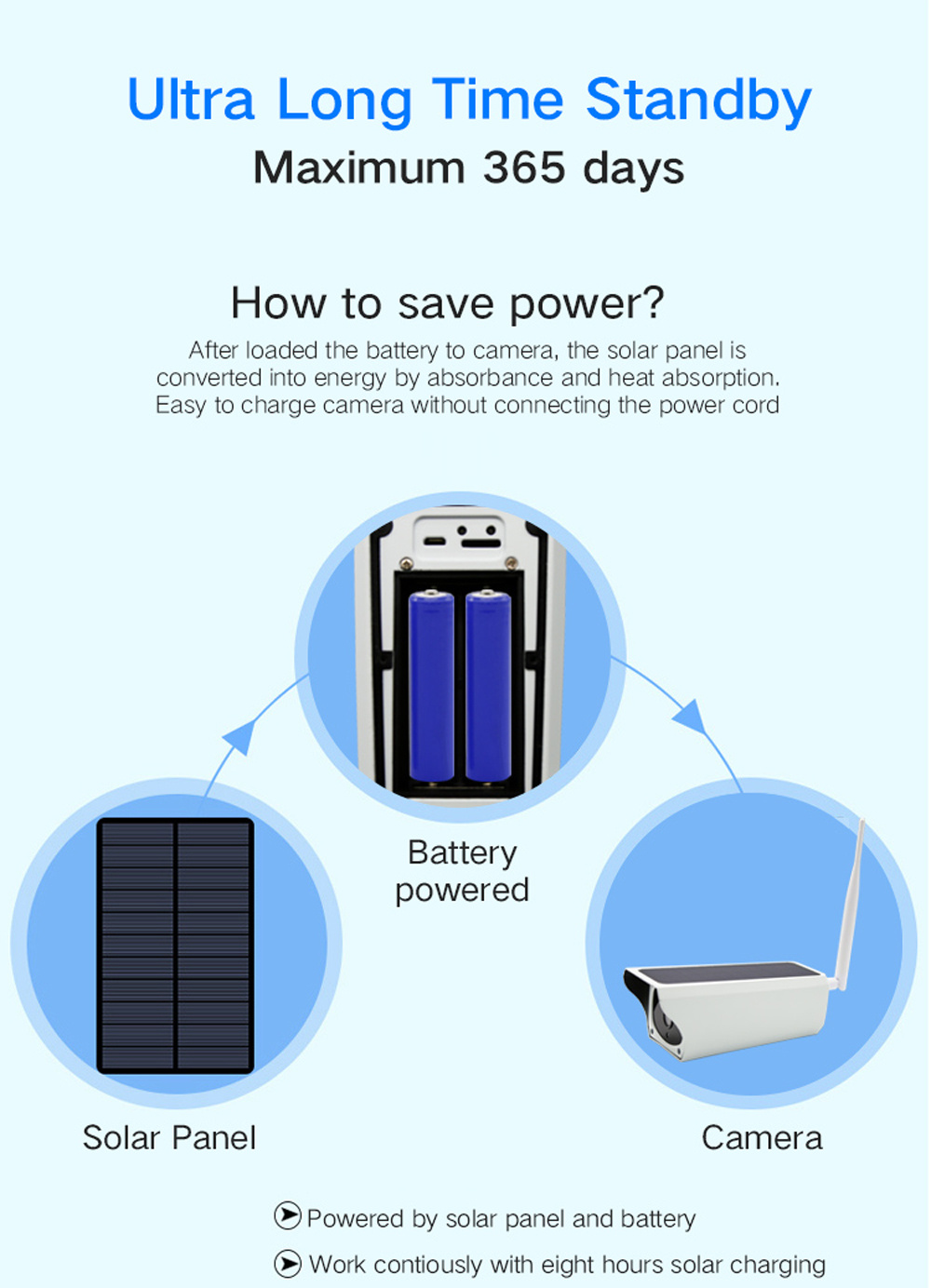 Ultra Long Time Standby
Maximum 365 days

How to save power?
After loaded the battery to camera, the solar panel is converted into energy by absorbance and heat absorption. Easy to charge camera without connecting the power cord

Battery powered

Solar Panel

Camera

Powered by solar panel and battery

Work contiously with eight hours solar charging