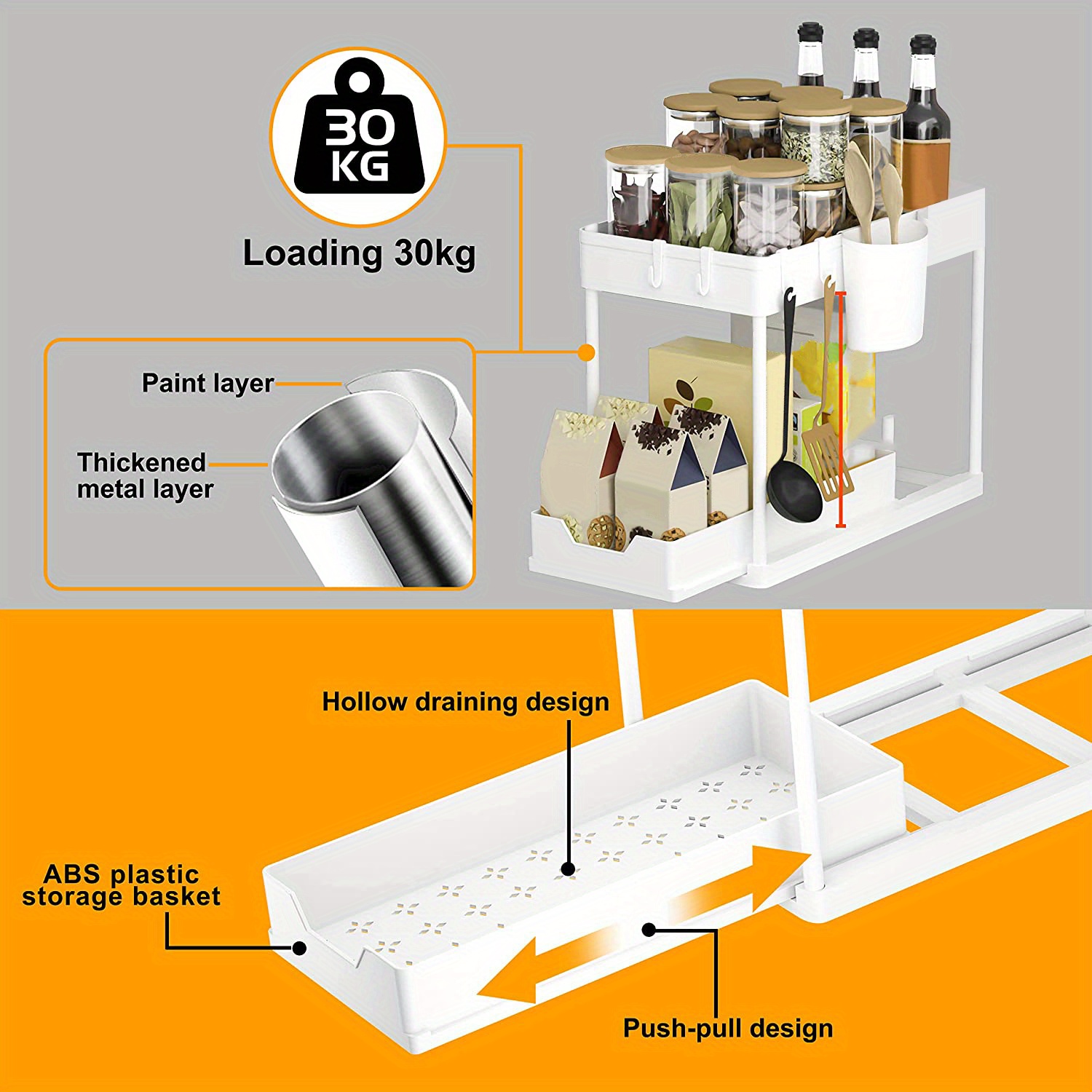 30 KG

Loading 30kg

Paint layer

Thickened metal layer

Hollow draining design

ABS plastic storage basket

Push-pull design