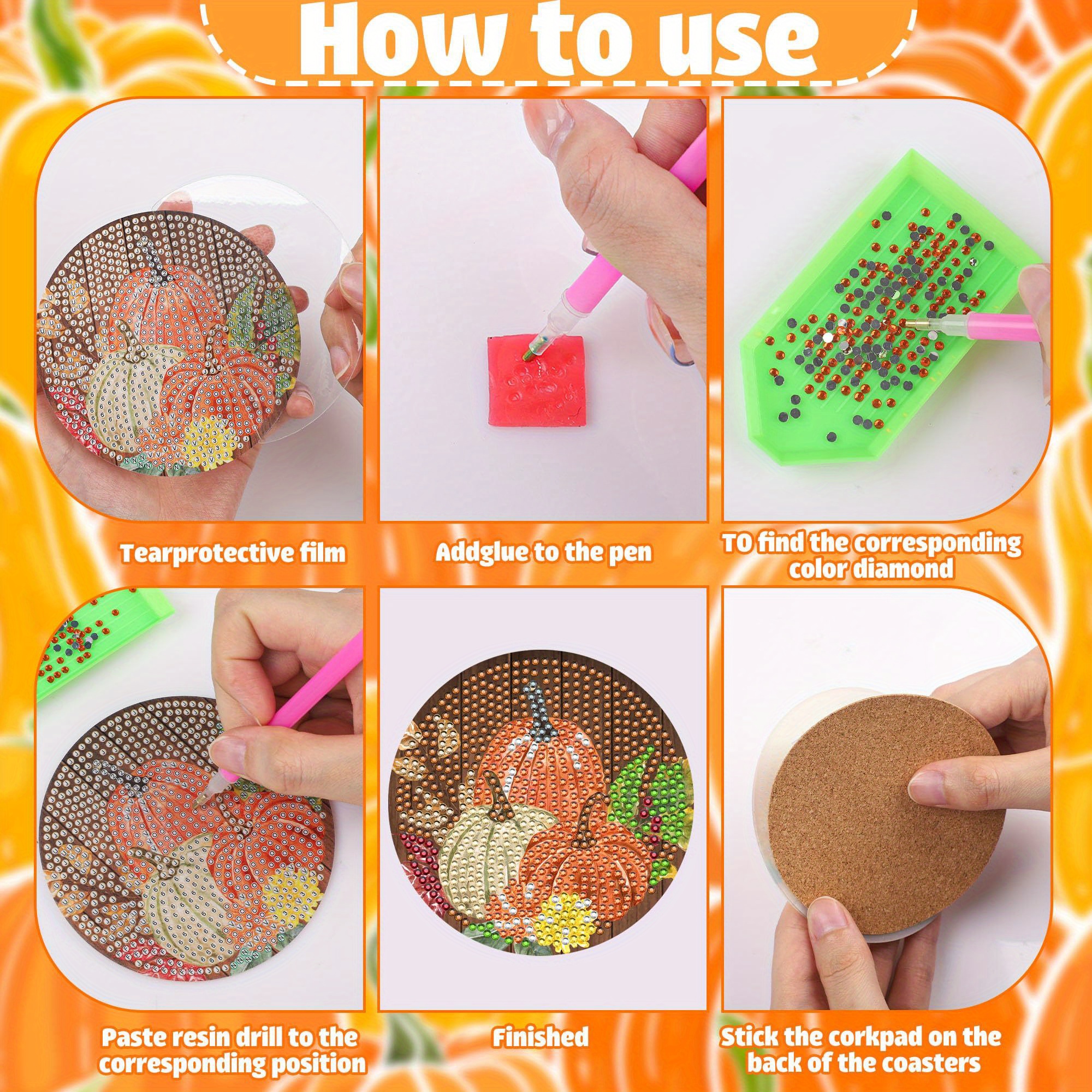 How to use

Tearprotective film

Addglue to the pen

TO find the corresponding color diamond

Paste resin drill to the corresponding position

Finished

Stick the corkpad on the back of the coasters