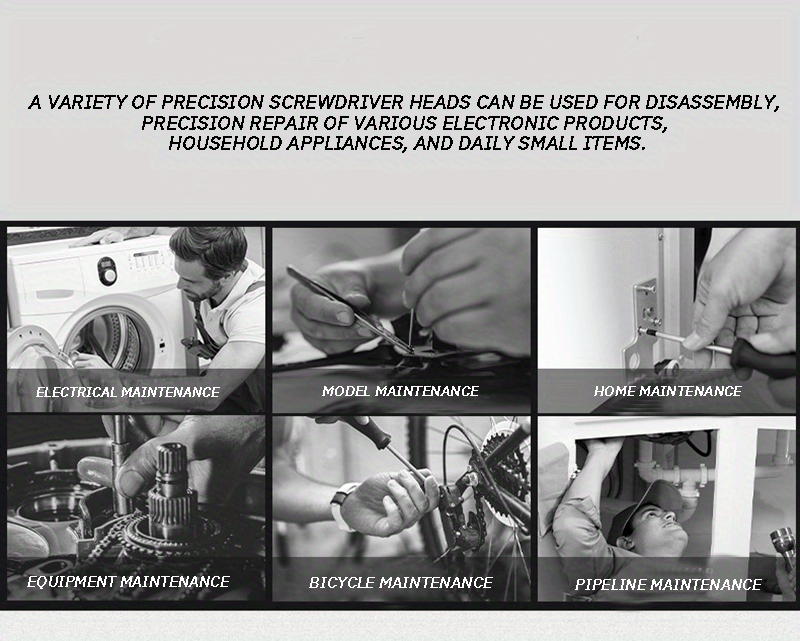 A VARIETY OF PRECISION SCREWDRIVER HEADS CAN BE USED FOR DISASSEMBLY, PRECISION REPAIR OF VARIOUS ELECTRONIC PRODUCTS, HOUSEHOLD APPLIANCES, AND DAILY SMALL ITEMS.

ELECTRICAL MAINTENANCE

MODEL MAINTENANCE

HOME MAINTENANCE

EQUIPMENT MAINTENANCE

BICYCLE MAINTENANCE

PIPELINE MAINTENANCE