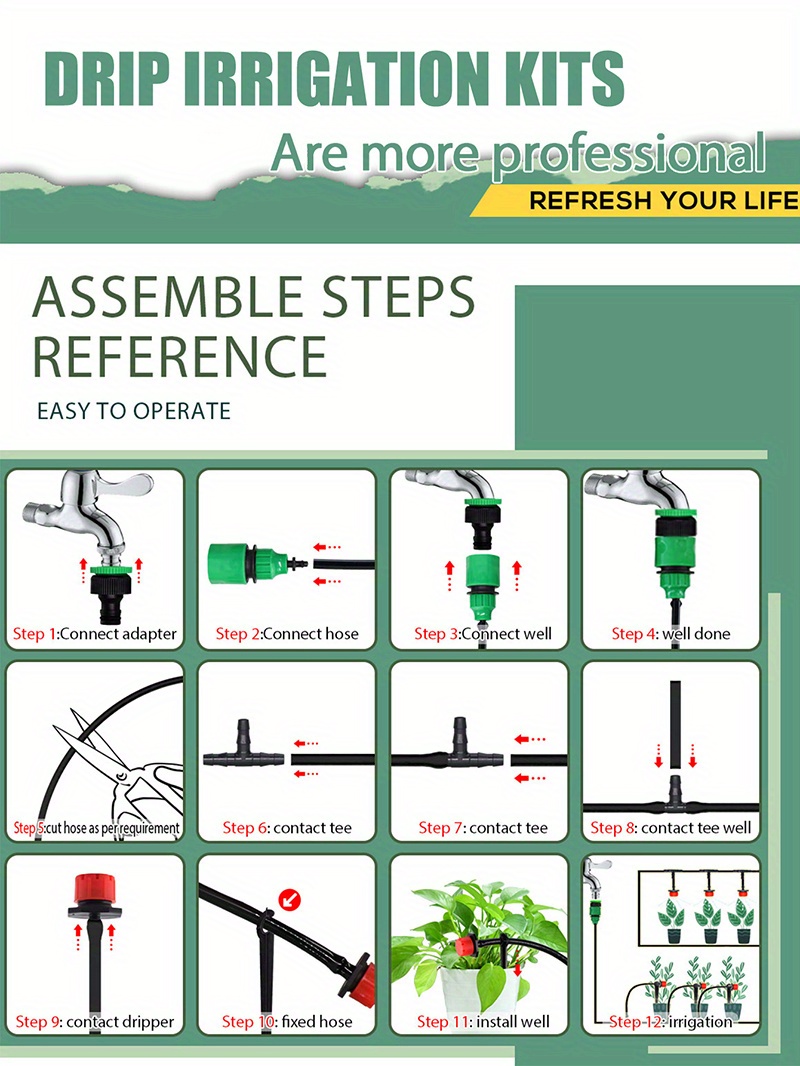 DRIP IRRIGATION KITS

Are more professional

REFRESH YOUR LIFE

ASSEMBLE STEPS REFERENCE

EASY TO OPERATE

Step 1:Connect adapter

Step 2:Connect hose

Step 3:Connect well

Step 4: well done

Step 5:cut hose as per requirement

Step 6: contact tee

Step 7: contact tee

Step 8: contact tee well

Step 9: contact dripper

Step 10: fixed hose

Step 11: install well

Step 12: irrigation