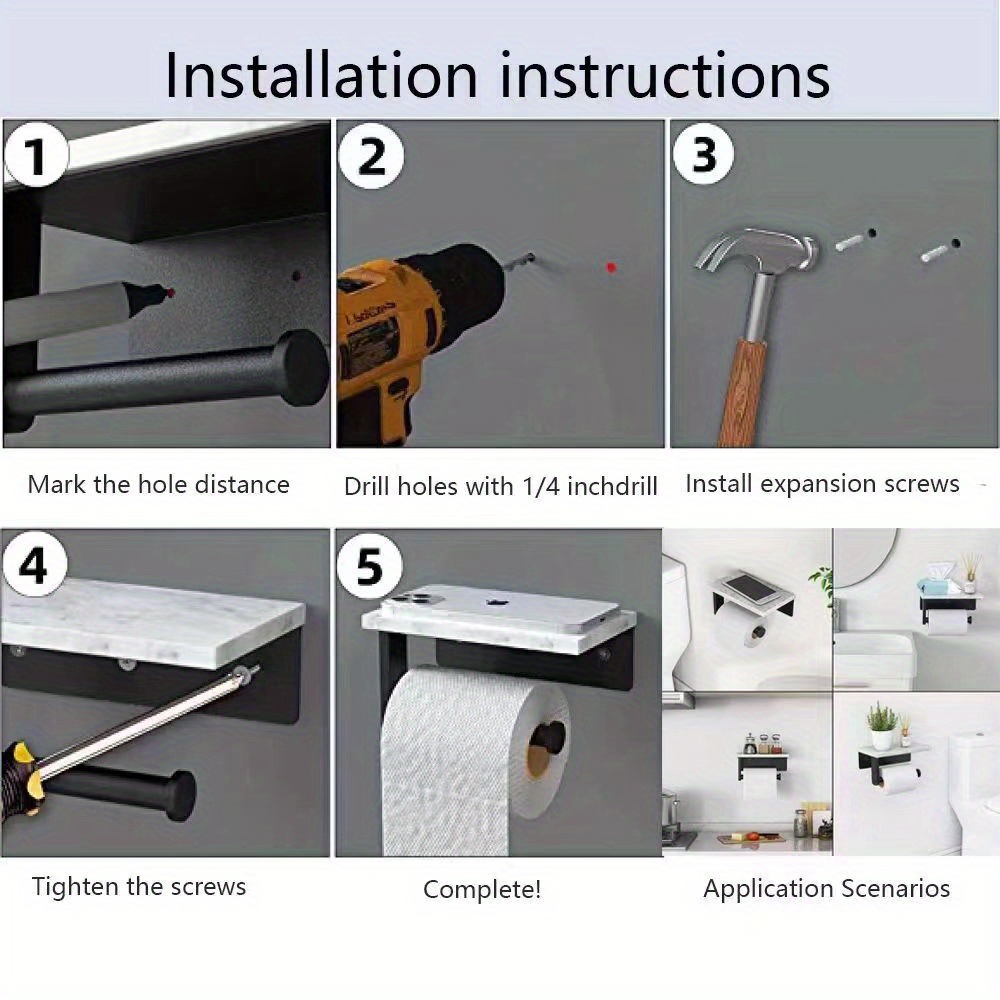 Installation instructions

1

Mark the hole distance

2

Drill holes with 1/4 inchdrill

3

Install expansion screws

4

Tighten the screws

5

Complete!

Application Scenarios