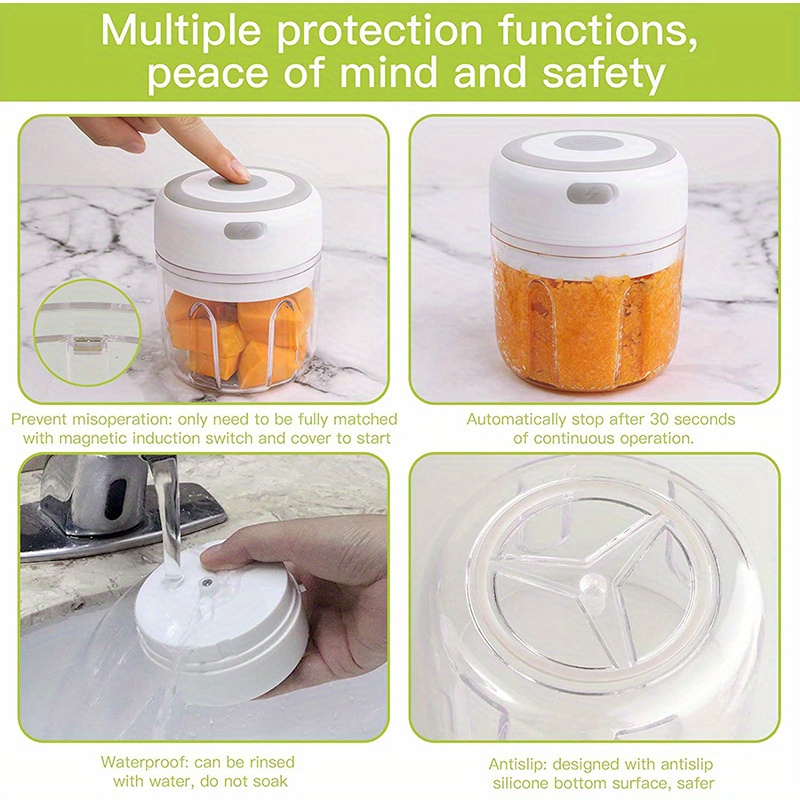 Multiple protection functions, peace of mind and safety

Prevent misoperation: only need to be fully matched with magnetic induction switch and cover to start

Automatically stop after 30 seconds of continuous operation.

Waterproof: can be rinsed with water, do not soak

Antislip: designed with antislip silicone bottom surface, safer