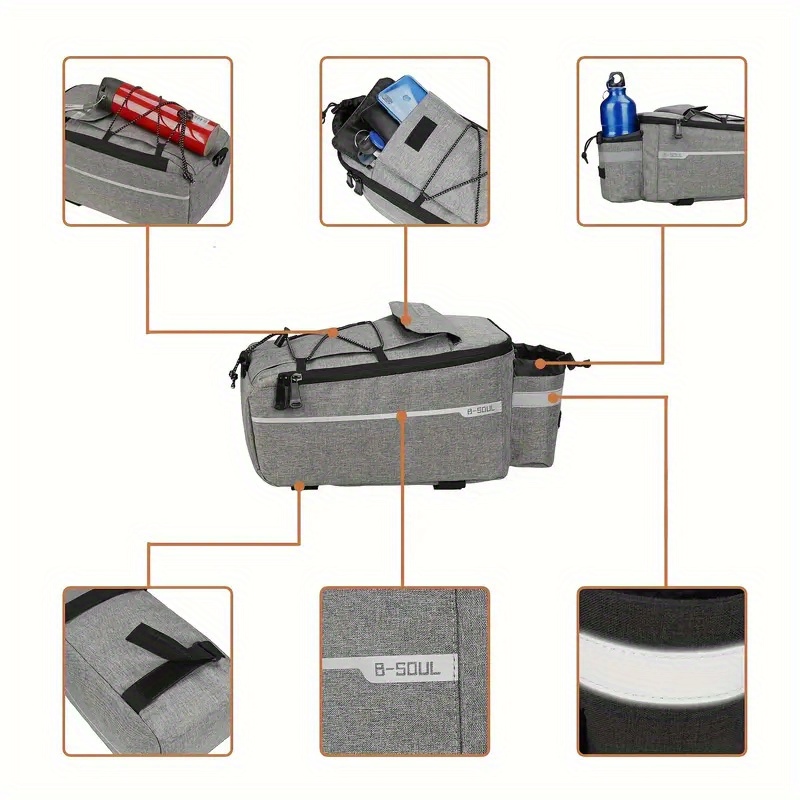 B-SOUL

B-SOUL

B-SOUL