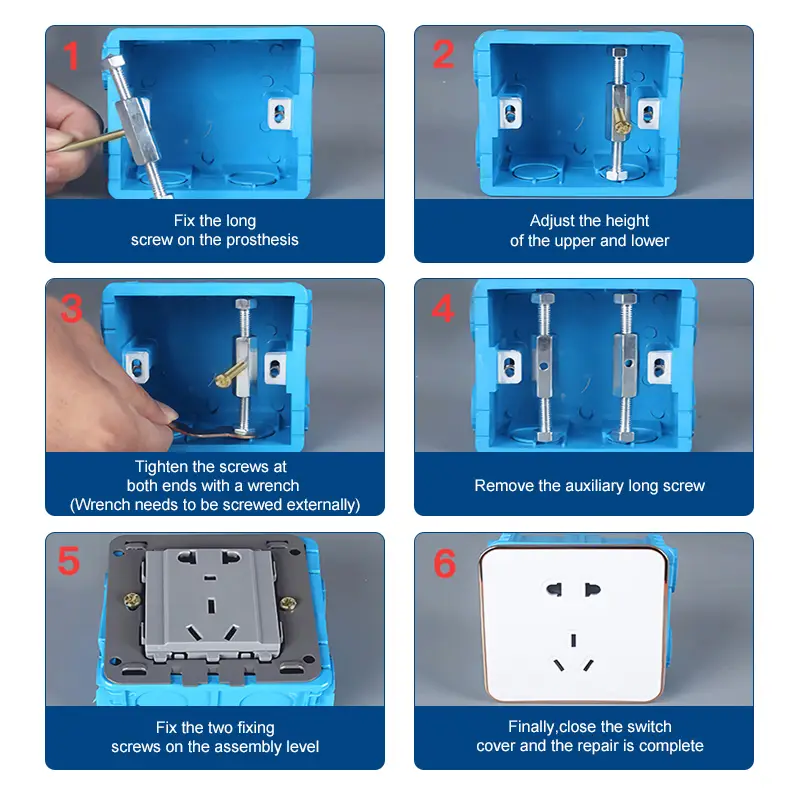 1
Fix the long screw on the prosthesis

2
Adjust the height of the upper and lower

3
Tighten the screws at both ends with a wrench (Wrench needs to be screwed externally)

4
Remove the auxiliary long screw

5
Fix the two fixing screws on the assembly level

6
Finally,close the switch cover and the repair is complete