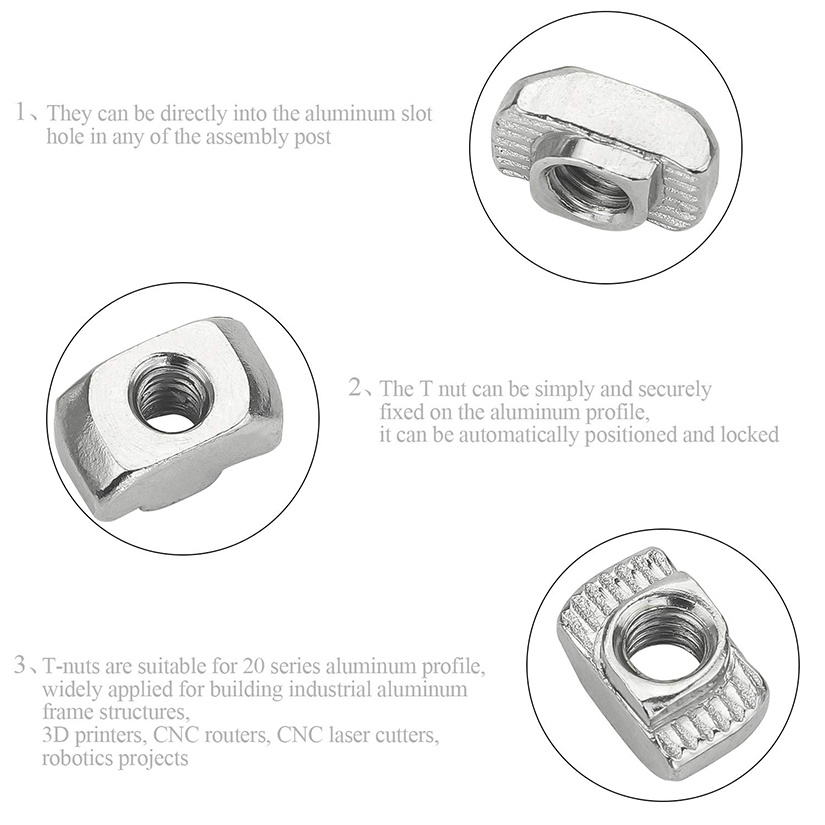 1、They can be directly into the aluminum slot hole in any of the assembly post

2、The T nut can be simply and securely fixed on the aluminum profile, it can be automatically positioned and locked

3、T-nuts are suitable for 20 series aluminum profile, widely applied for building industrial aluminum frame structures, 3D printers, CNC routers, CNC laser cutters, robotics projects