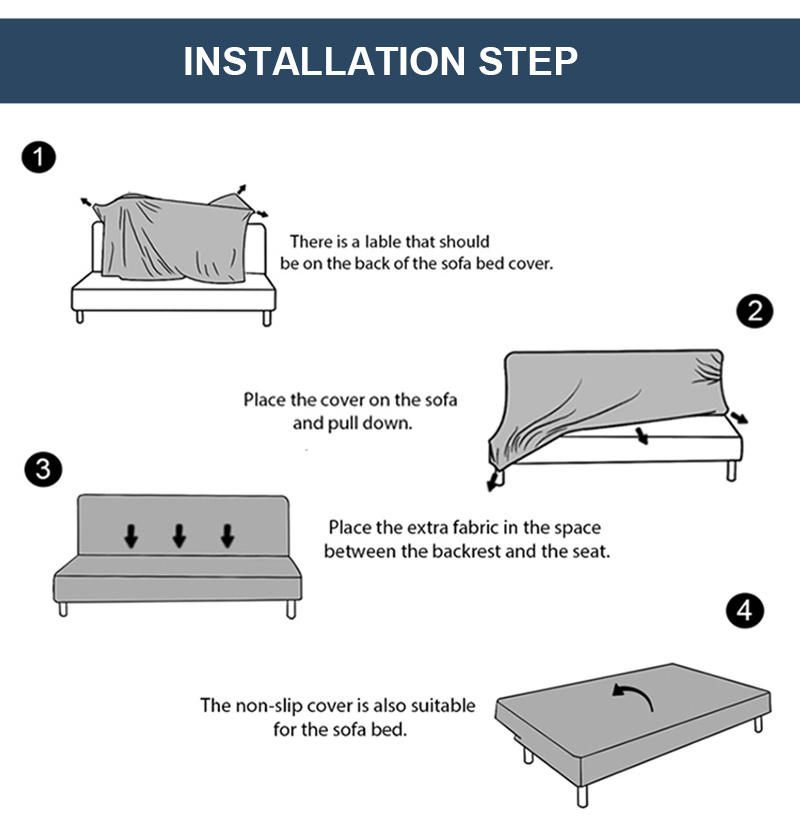 INSTALLATION STEP

1

There is a lable that should be on the back of the sofa bed cover.

2

Place the cover on the sofa and pull down.

3

Place the extra fabric in the space between the backrest and the seat.

4

The non-slip cover is also suitable for the sofa bed.