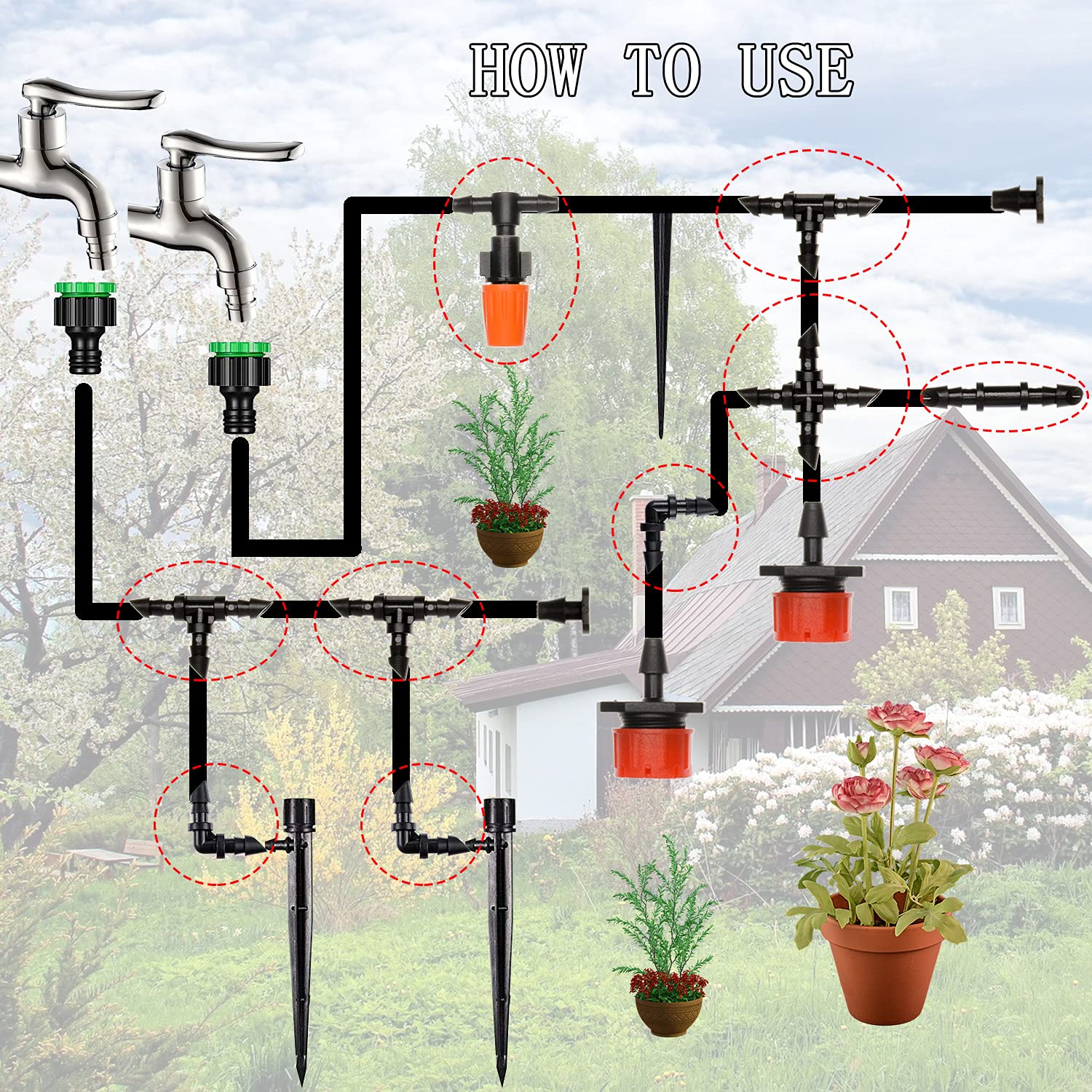 HOW TO USE