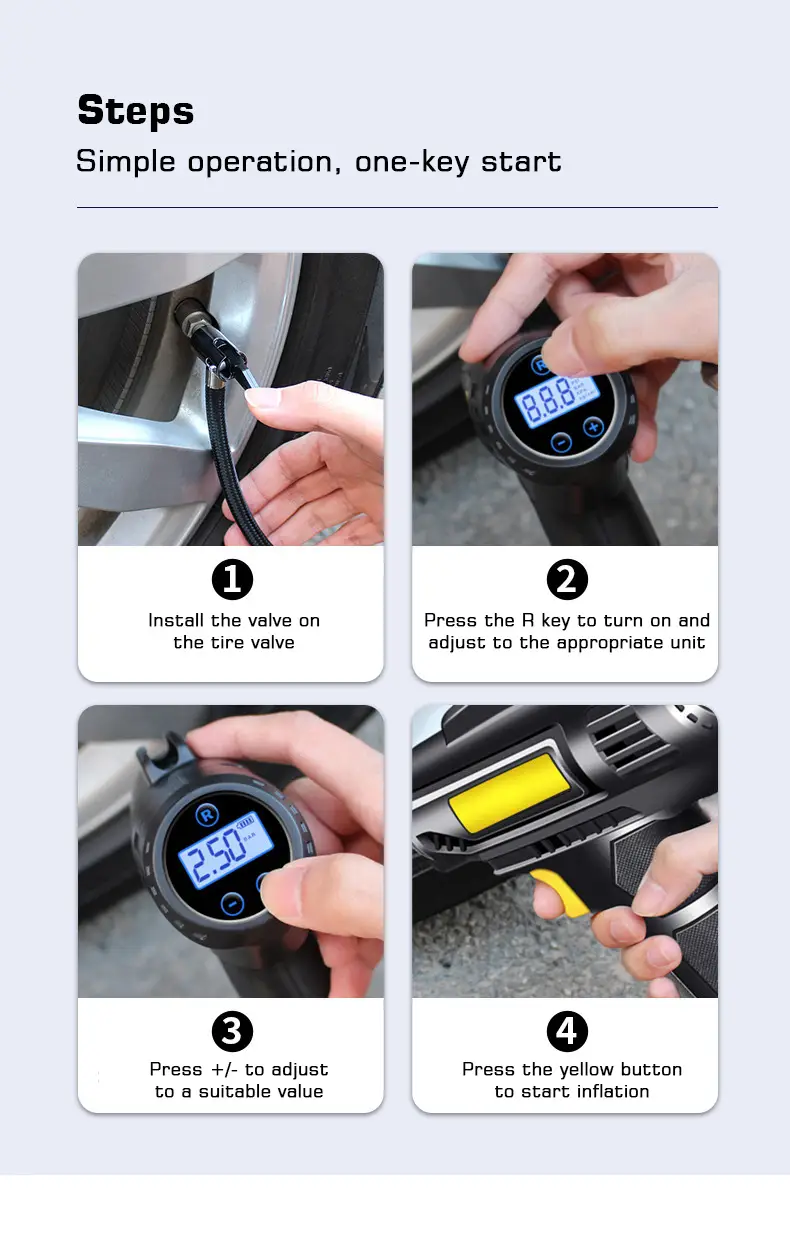 Steps
Simple operation, one-key start

R
8.8.8
−
+

1
Install the valve on the tire valve

2
Press the R key to turn on and adjust to the appropriate unit

R
2.50
BAR
−

3
Press +/- to adjust to a suitable value

4
Press the yellow button to start inflation